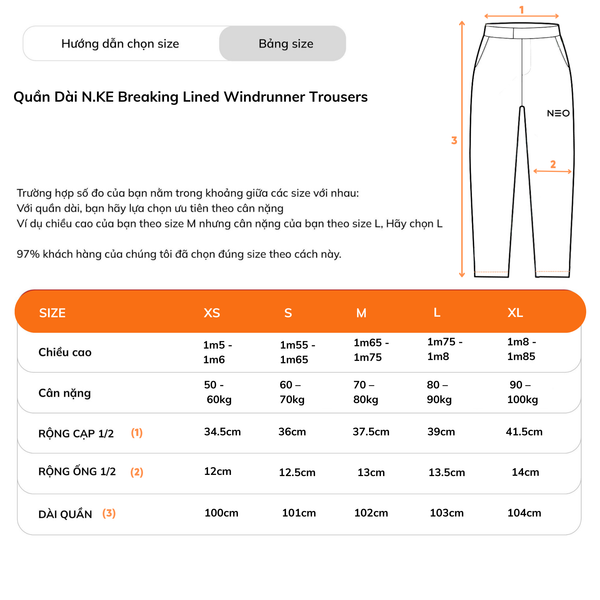 Hướng dẫn chọn size

Bảng size

Quần Dài N.KE Breaking Lined Windrunner Trousers

1

3

NEO

2

Trường hợp số đo của bạn nằm trong khoảng giữa các size với nhau:
Với quần dài, bạn hãy lựa chọn ưu tiên theo cân nặng
Ví dụ chiều cao của bạn theo size M nhưng cân nặng của bạn theo size L, Hãy chọn L

97% khách hàng của chúng tôi đã chọn đúng size theo cách này.

| SIZE | XS | S | M | L | XL |
|---|---|---|---|---|---|
| Chiều cao | 1m5 - 1m6 | 1m55 - 1m65 | 1m65 - 1m75 | 1m75 - 1m8 | 1m8 - 1m85 |
| Cân nặng | 50 - 60kg | 60 – 70kg | 70 – 80kg | 80 – 90kg | 90 – 100kg |
| RỘNG CẠP 1/2 (1) | 34.5cm | 36cm | 37.5cm | 39cm | 41.5cm |
| RỘNG ỐNG 1/2 (2) | 12cm | 12.5cm | 13cm | 13.5cm | 14cm |
| DÀI QUẦN (3) | 100cm | 101cm | 102cm | 103cm | 104cm |