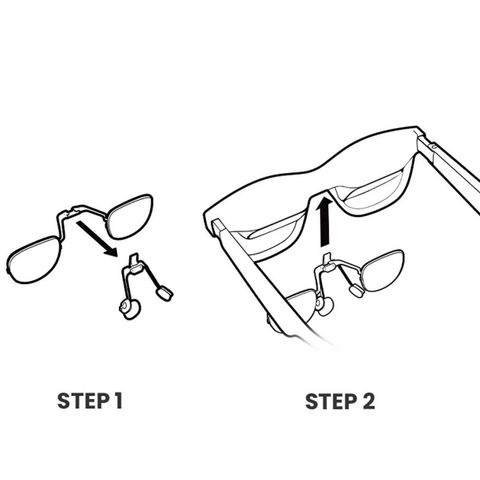 STEP 1

STEP 2