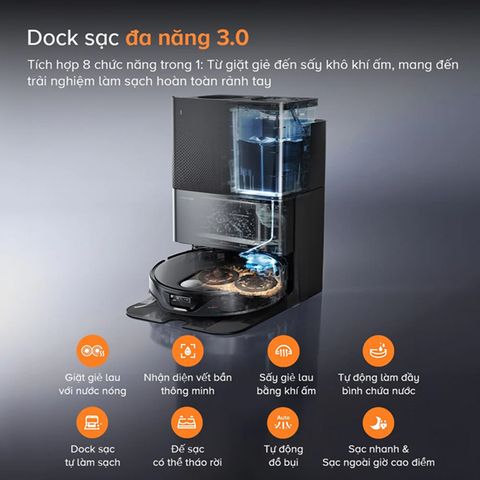 Dock sạc đa năng 3.0

Tích hợp 8 chức năng trong 1: Từ giặt giẻ đến sấy khô khí ấm, mang đến trải nghiệm làm sạch hoàn toàn rảnh tay

Giặt giẻ lau với nước nóng

Nhận diện vết bẩn thông minh

Sấy giẻ lau bằng khí ấm

Tự động làm đầy bình chứa nước

Dock sạc tự làm sạch

Đế sạc có thể tháo rời

Auto

Tự động đổ bụi

Sạc nhanh & Sạc ngoài giờ cao điểm