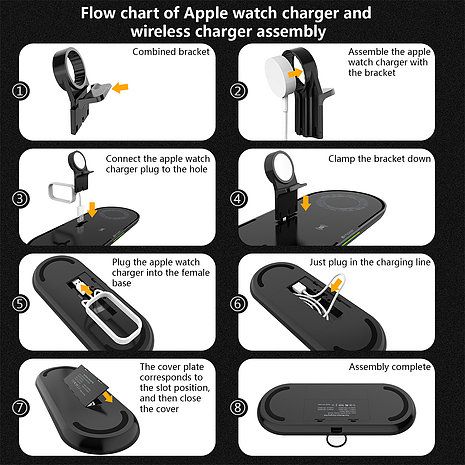 Flow chart of Apple watch charger and wireless charger assembly

①

Combined bracket

②

Assemble the apple watch charger with the bracket

③

Connect the apple watch charger plug to the hole

④

Clamp the bracket down

⑤

Plug the apple watch charger into the female base

⑥

Just plug in the charging line

⑦

The cover plate corresponds to the slot position, and then close the cover

⑧

Assembly complete