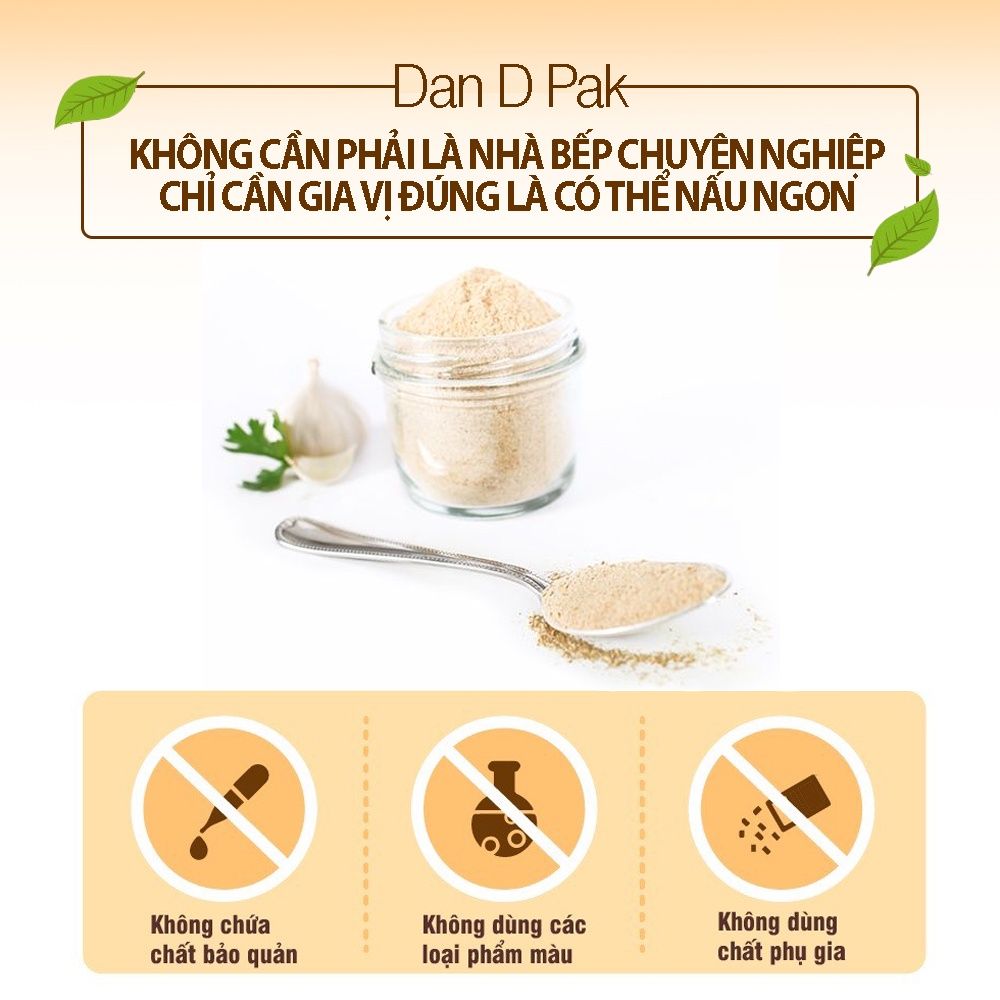 Dan D Pak

KHÔNG CẦN PHẢI LÀ NHÀ BẾP CHUYÊN NGHIỆP
CHỈ CẦN GIA VỊ ĐÚNG LÀ CÓ THỂ NẤU NGON

Không chứa chất bảo quản

Không dùng các loại phẩm màu

Không dùng chất phụ gia