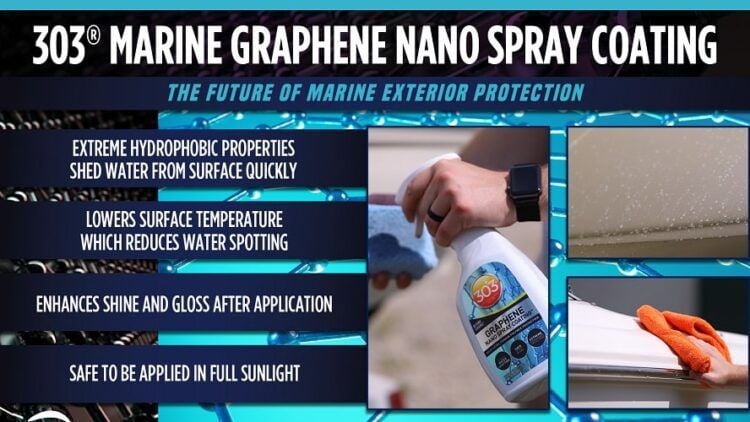 303® MARINE GRAPHENE NANO SPRAY COATING

THE FUTURE OF MARINE EXTERIOR PROTECTION

EXTREME HYDROPHOBIC PROPERTIES SHED WATER FROM SURFACE QUICKLY

LOWERS SURFACE TEMPERATURE WHICH REDUCES WATER SPOTTING

ENHANCES SHINE AND GLOSS AFTER APPLICATION

SAFE TO BE APPLIED IN FULL SUNLIGHT

303

GRAPHENE

NANO SPRAY COATING