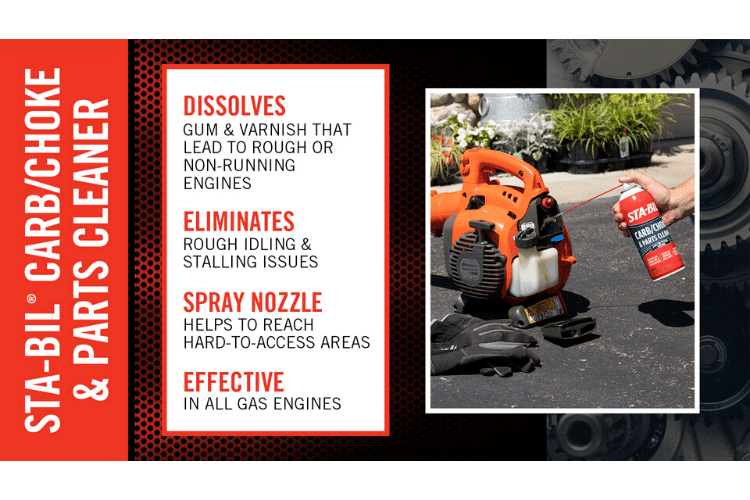 STA-BIL® CARB/CHOKE & PARTS CLEANER

DISSOLVES
GUM & VARNISH THAT LEAD TO ROUGH OR NON-RUNNING ENGINES

ELIMINATES
ROUGH IDLING & STALLING ISSUES

SPRAY NOZZLE
HELPS TO REACH HARD-TO-ACCESS AREAS

EFFECTIVE
IN ALL GAS ENGINES

STA-BIL
CARB/CHOKE & PARTS CLEANER