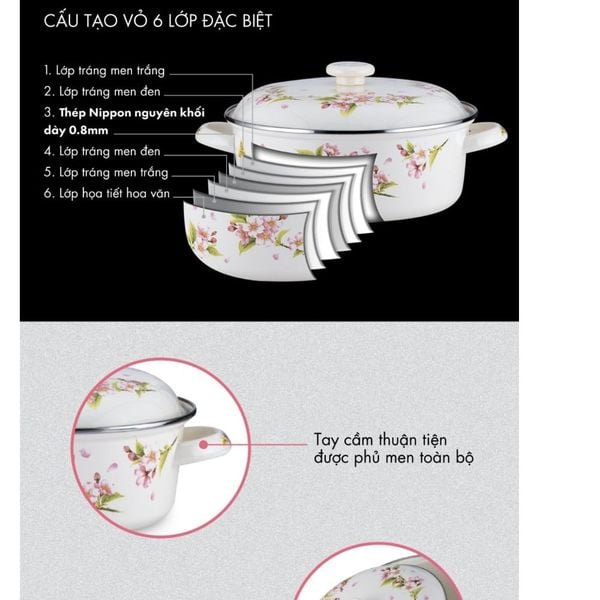 CẤU TẠO VỎ 6 LỚP ĐẶC BIỆT

1. Lớp tráng men trắng
2. Lớp tráng men đen
3. Thép Nippon nguyên khối dày 0.8mm
4. Lớp tráng men đen
5. Lớp tráng men trắng
6. Lớp họa tiết hoa văn

Tay cầm thuận tiện được phủ men toàn bộ