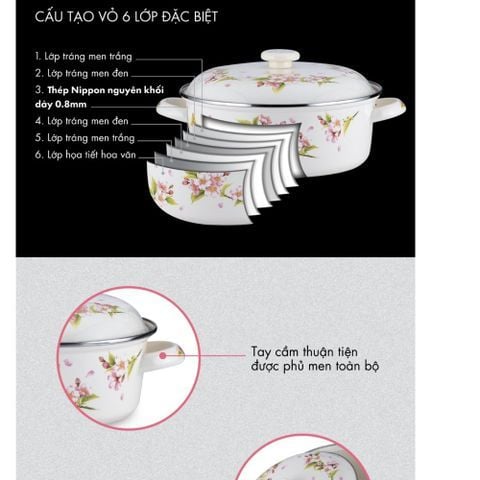 CẤU TẠO VỎ 6 LỚP ĐẶC BIỆT

1. Lớp tráng men trắng
2. Lớp tráng men đen
3. Thép Nippon nguyên khối dày 0.8mm
4. Lớp tráng men đen
5. Lớp tráng men trắng
6. Lớp họa tiết hoa văn

Tay cầm thuận tiện được phủ men toàn bộ