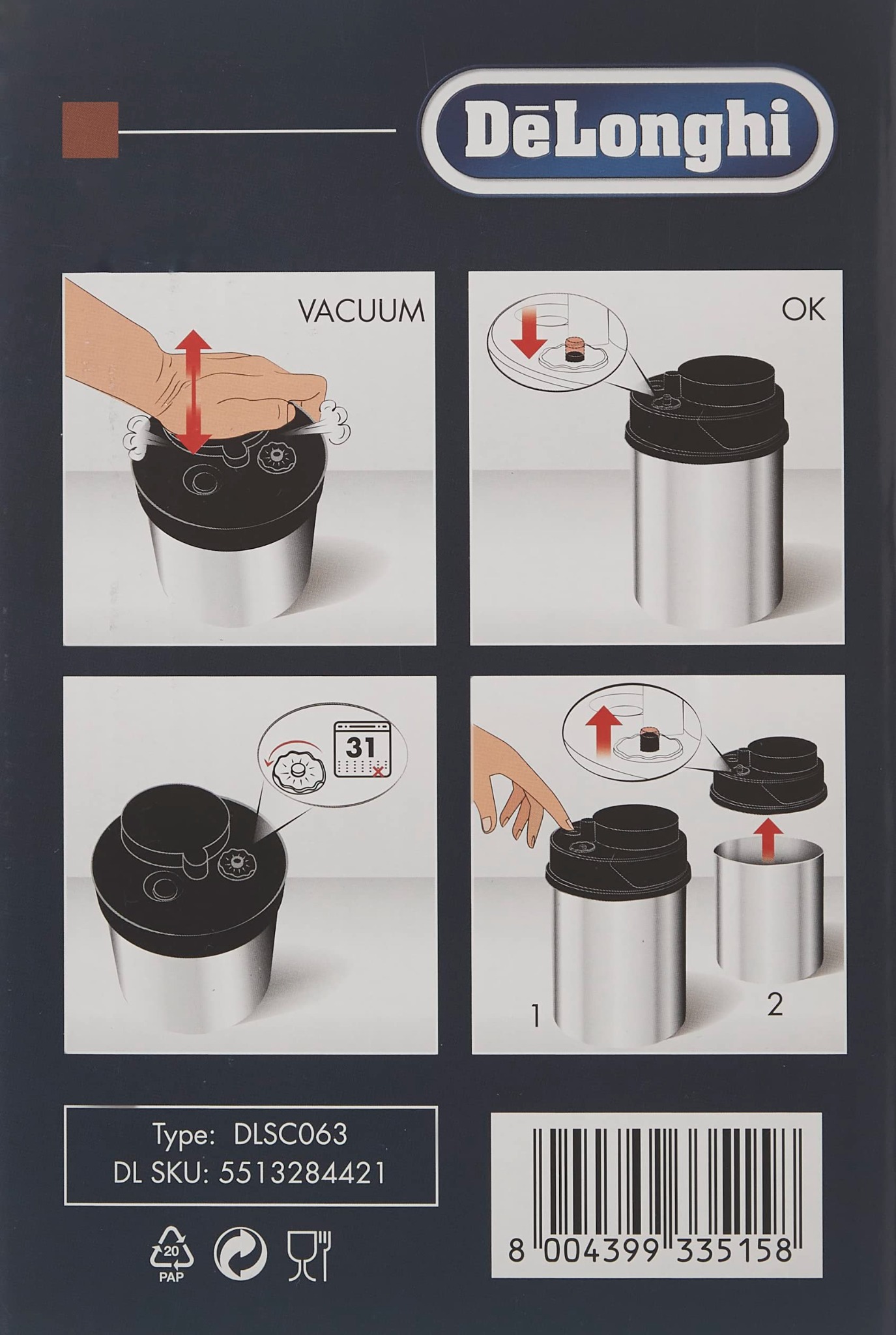 DēLonghi

VACUUM

OK

31

1

2

Type: DLSC063
DL SKU: 5513284421

20
PAP

8 004399 335158