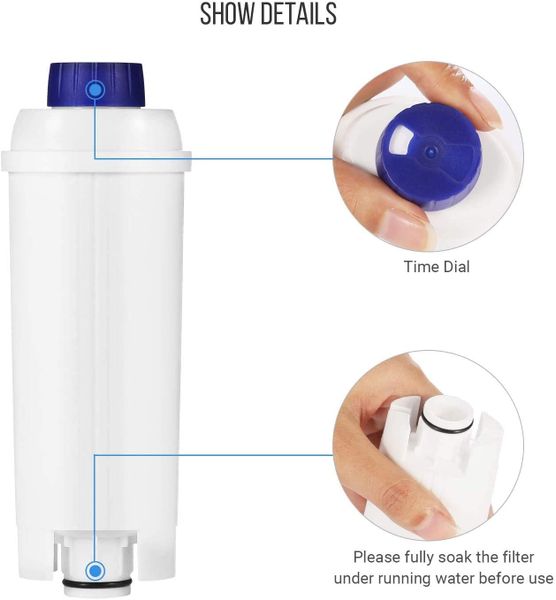 SHOW DETAILS

Time Dial

Please fully soak the filter under running water before use