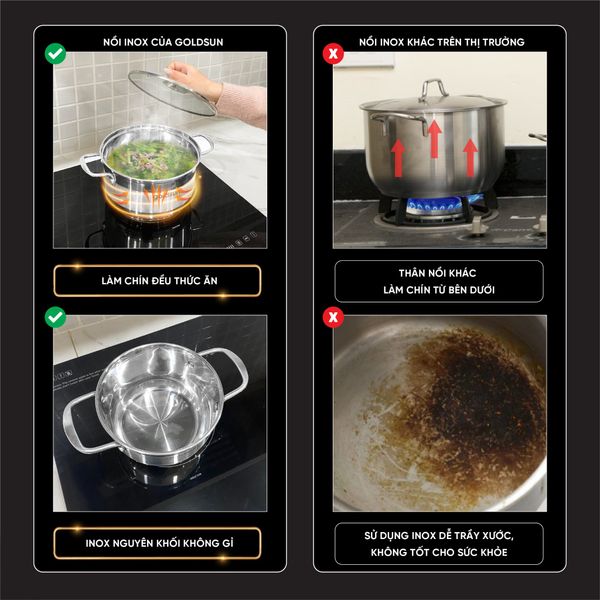 NỒI INOX CỦA GOLDSUN

LÀM CHÍN ĐỀU THỨC ĂN

INOX NGUYÊN KHỐI KHÔNG GỈ

NỒI INOX KHÁC TRÊN THỊ TRƯỜNG

THÂN NỒI KHÁC
LÀM CHÍN TỪ BÊN DƯỚI

SỬ DỤNG INOX DỄ TRẦY XƯỚC,
KHÔNG TỐT CHO SỨC KHỎE