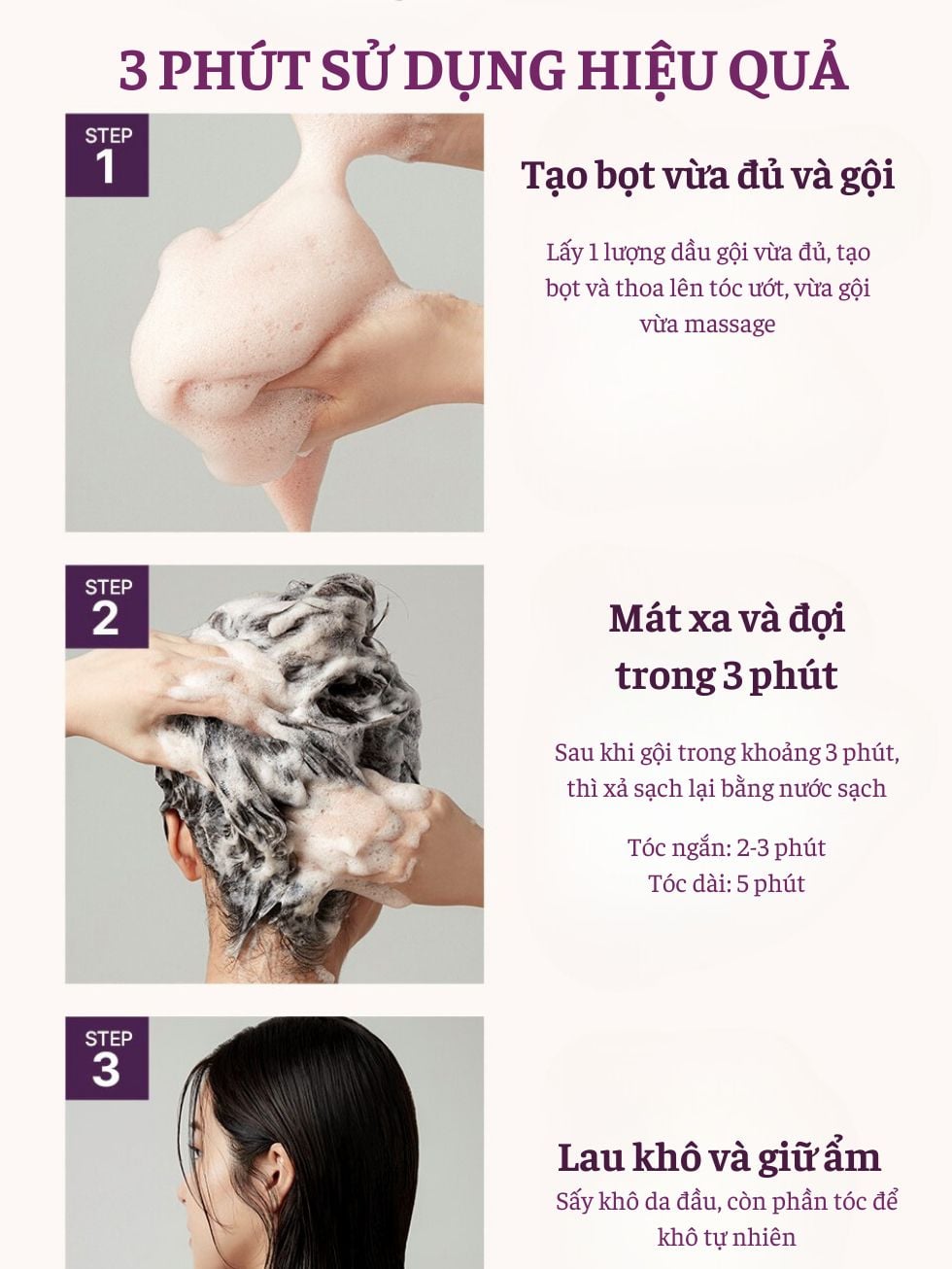 3 PHÚT SỬ DỤNG HIỆU QUẢ

STEP 1

Tạo bọt vừa đủ và gội

Lấy 1 lượng dầu gội vừa đủ, tạo bọt và thoa lên tóc ướt, vừa gội vừa massage

STEP 2

Mát xa và đợi trong 3 phút

Sau khi gội trong khoảng 3 phút, thì xả sạch lại bằng nước sạch

Tóc ngắn: 2-3 phút
Tóc dài: 5 phút

STEP 3

Lau khô và giữ ẩm

Sấy khô da đầu, còn phần tóc để khô tự nhiên