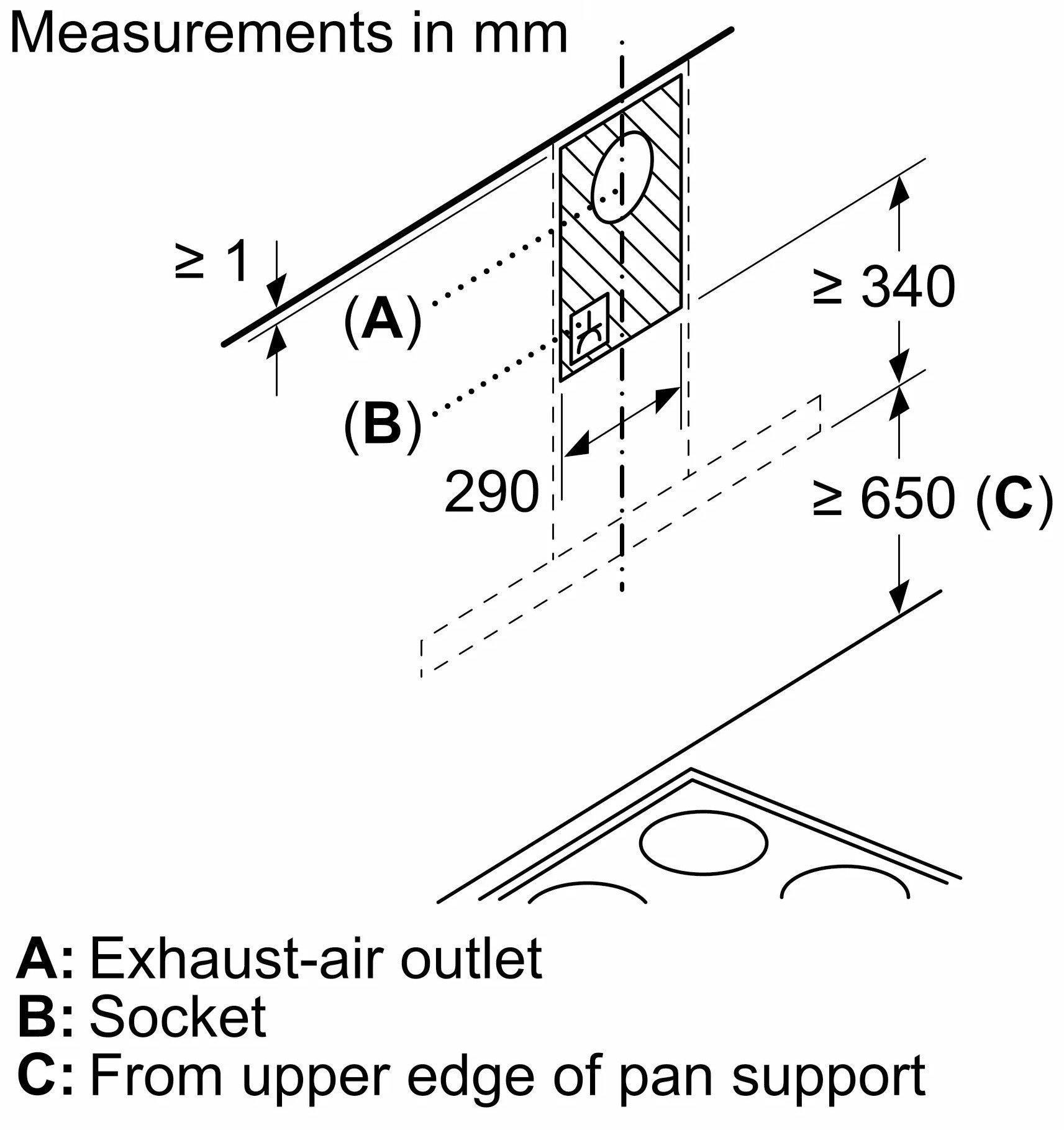 Measurements in mm

≥ 1

(A)

(B)

290

≥ 340

≥ 650 (C)

A: Exhaust-air outlet
B: Socket
C: From upper edge of pan support