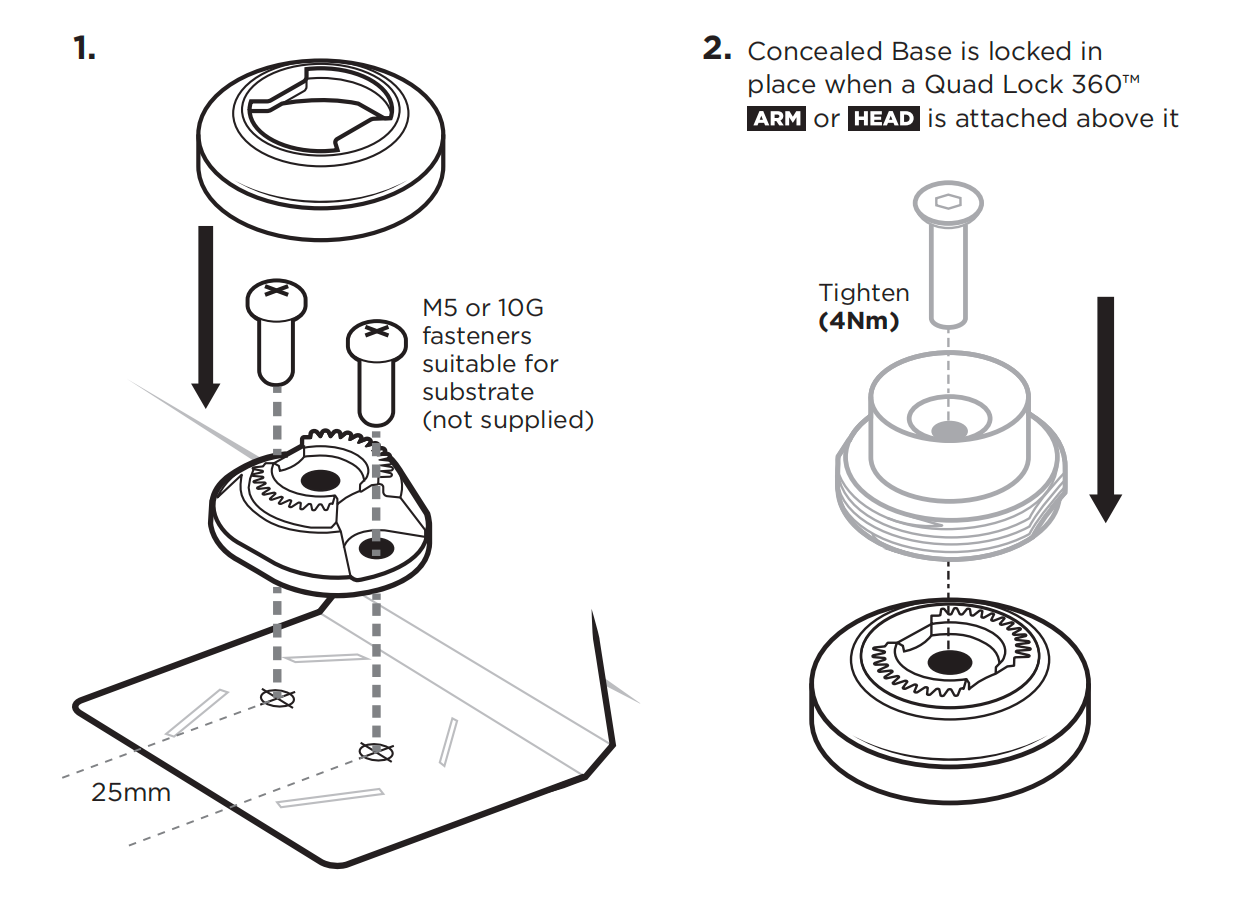 1.

M5 or 10G fasteners suitable for substrate (not supplied)

25mm

2. Concealed Base is locked in place when a Quad Lock 360™ ARM or HEAD is attached above it

Tighten (4Nm)