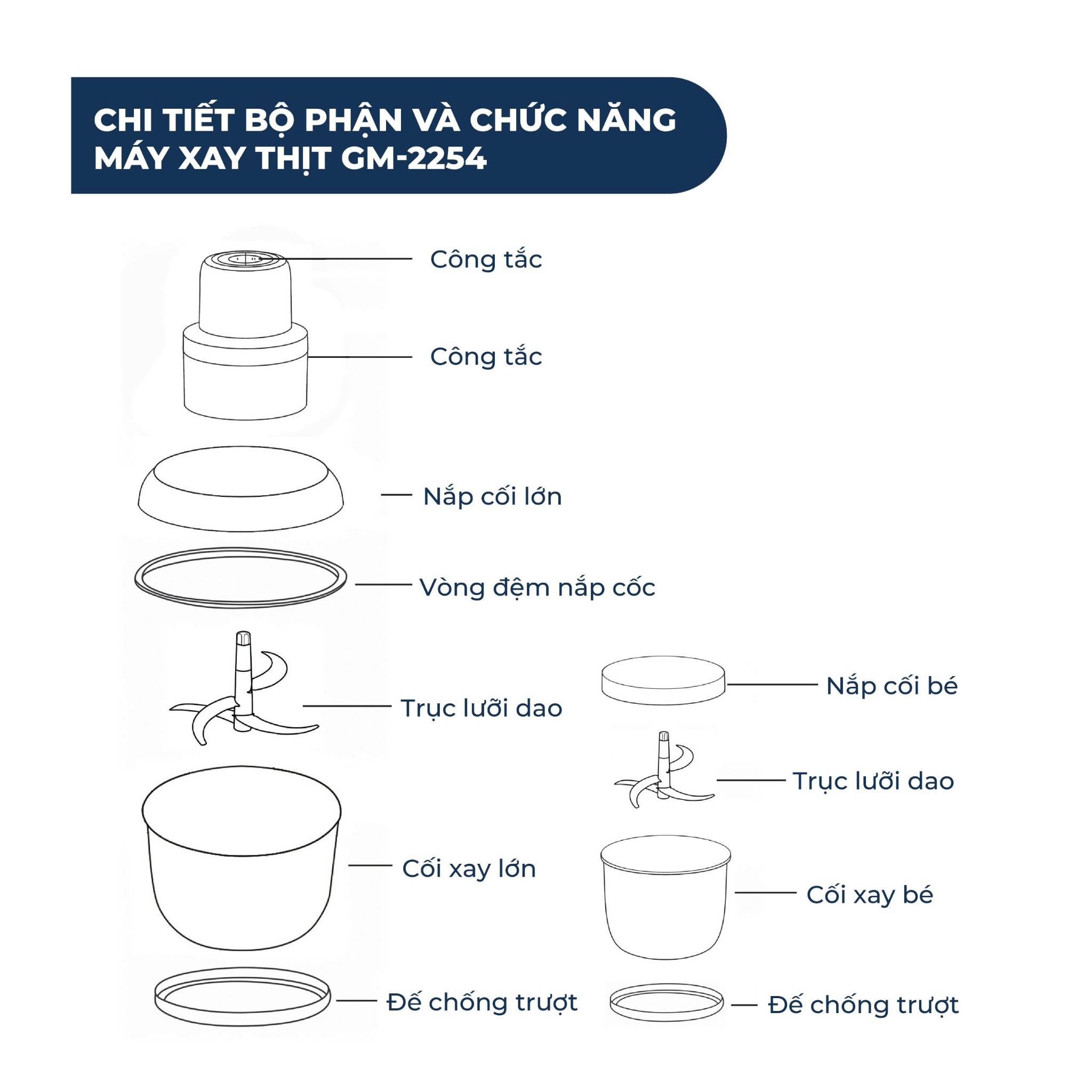 CHI TIẾT BỘ PHẬN VÀ CHỨC NĂNG MÁY XAY THỊT GM-2254

Công tắc

Công tắc

Nắp cối lớn

Vòng đệm nắp cốc

Trục lưỡi dao

Cối xay lớn

Đế chống trượt

Nắp cối bé

Trục lưỡi dao

Cối xay bé

Đế chống trượt