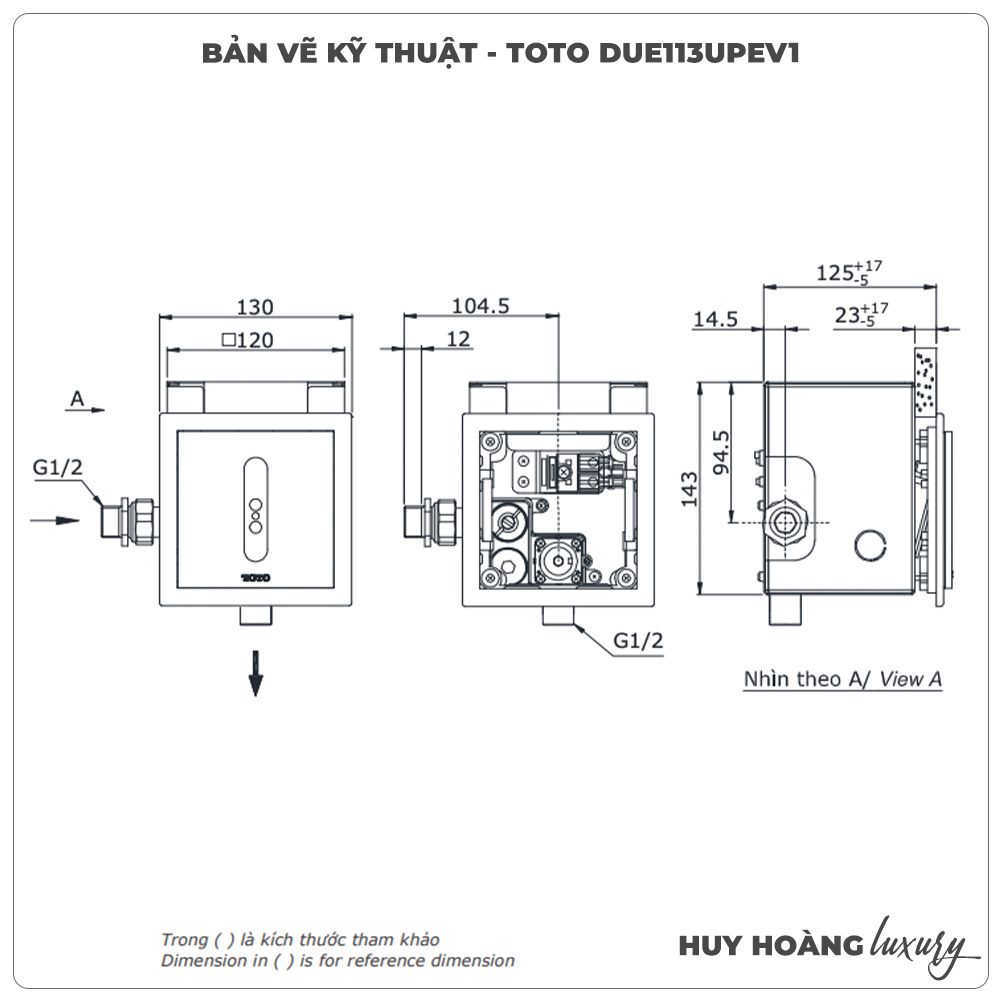 BẢN VẼ KỸ THUẬT - TOTO DUE113UPEV1

130

□120

A

G1/2

TOTO

104.5

12

G1/2

$125^{+17}_{-5}$

14.5

$23^{+17}_{-5}$

143

94.5

Nhìn theo A/ View A

Trong ( ) là kích thước tham khảo
Dimension in ( ) is for reference dimension

HUY HOÀNG luxury