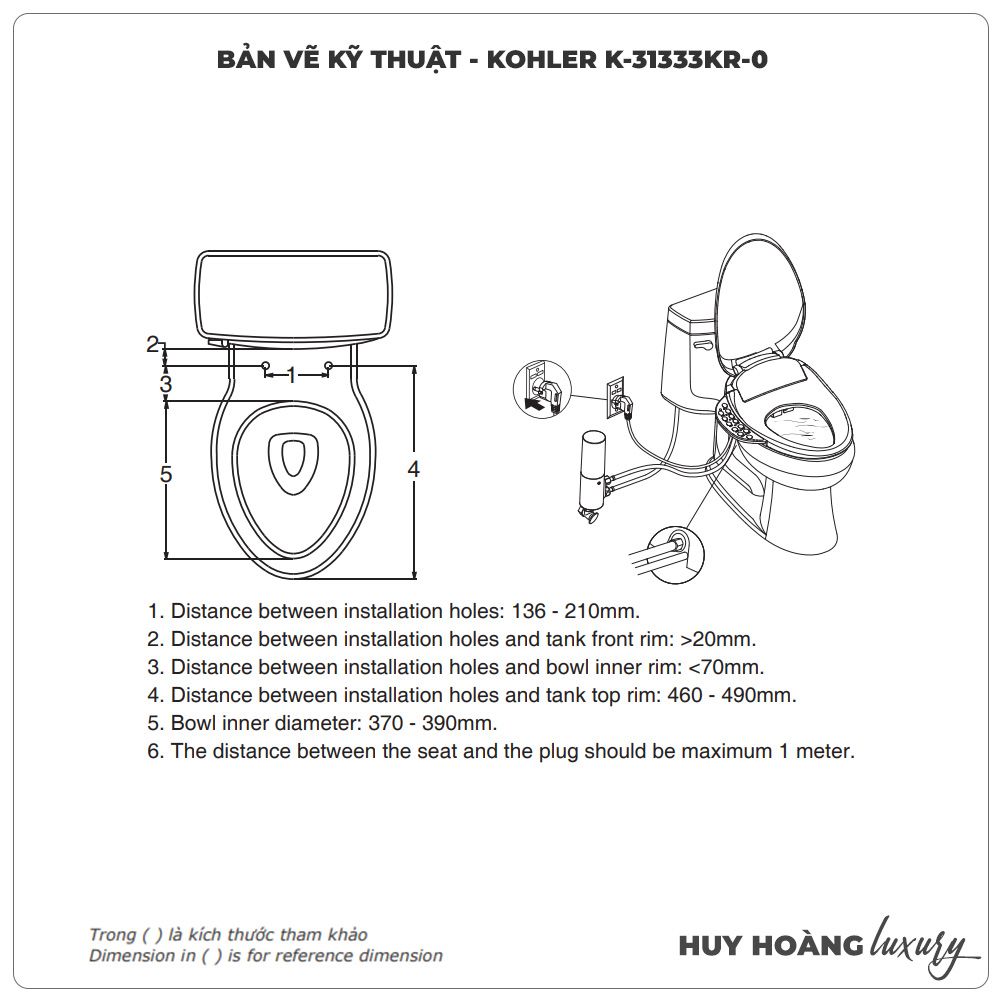 BẢN VẼ KỸ THUẬT - KOHLER K-31333KR-0

2
3
1
5
4

1. Distance between installation holes: 136 - 210mm.
2. Distance between installation holes and tank front rim: >20mm.
3. Distance between installation holes and bowl inner rim: <70mm.
4. Distance between installation holes and tank top rim: 460 - 490mm.
5. Bowl inner diameter: 370 - 390mm.
6. The distance between the seat and the plug should be maximum 1 meter.

Trong ( ) là kích thước tham khảo
Dimension in ( ) is for reference dimension

HUY HOÀNG luxury