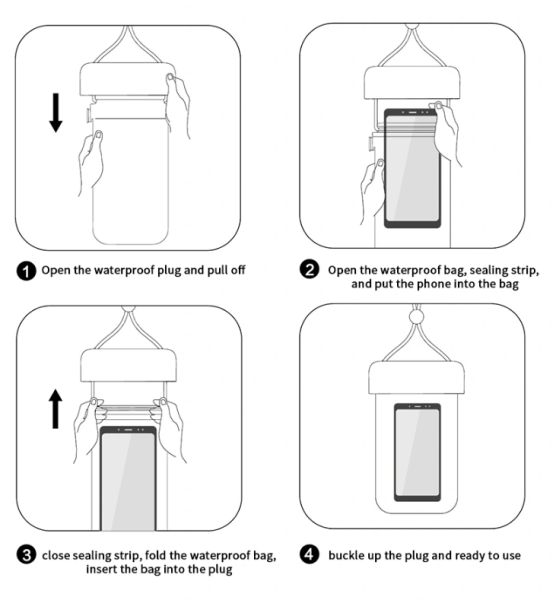 1 Open the waterproof plug and pull off

2 Open the waterproof bag, sealing strip, and put the phone into the bag

3 close sealing strip, fold the waterproof bag, insert the bag into the plug

4 buckle up the plug and ready to use