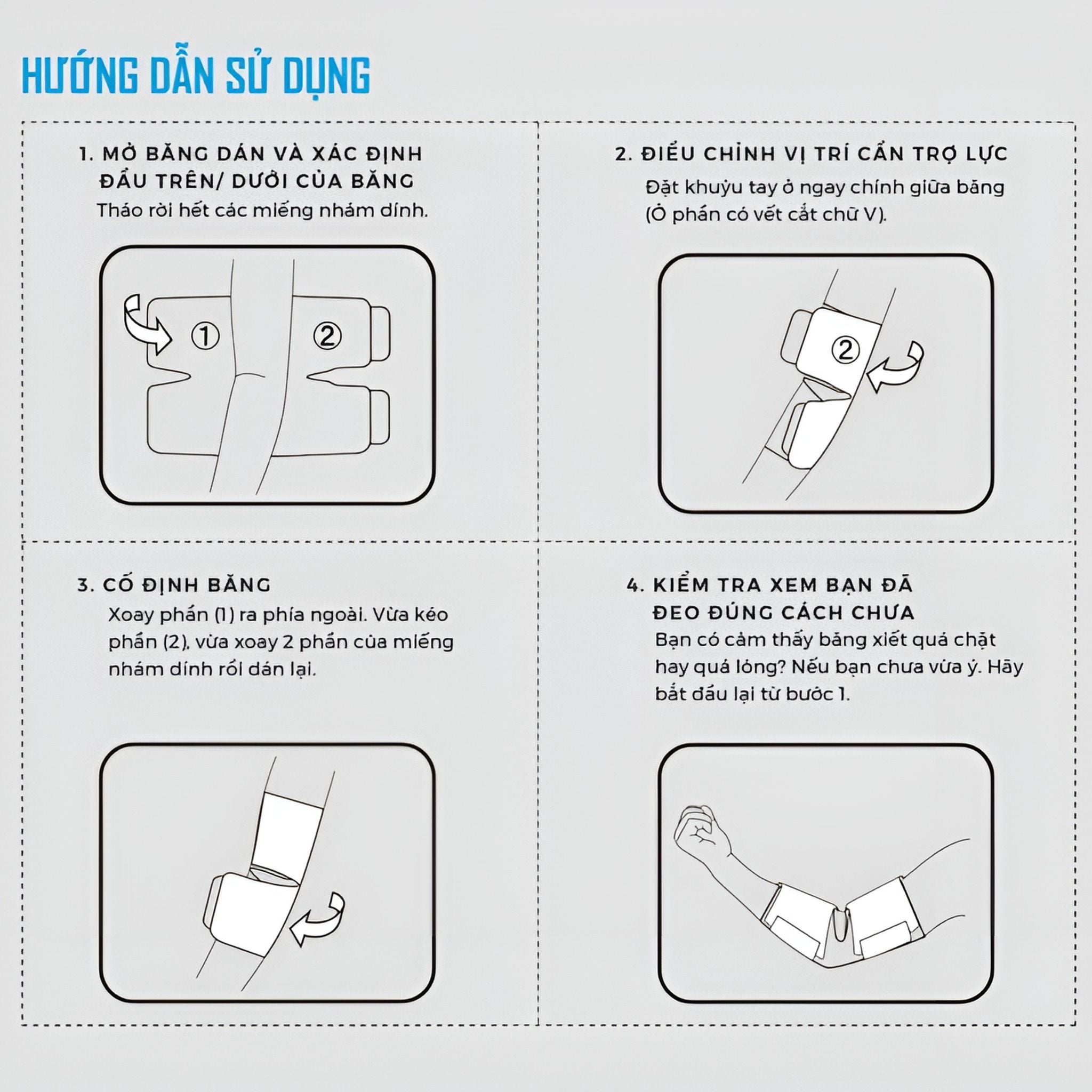 HƯỚNG DẪN SỬ DỤNG

1. MỞ BĂNG DÁN VÀ XÁC ĐỊNH ĐẦU TRÊN/ DƯỚI CỦA BĂNG
Tháo rời hết các miếng nhám dính.

①

②

2. ĐIỀU CHỈNH VỊ TRÍ CẦN TRỢ LỰC
Đặt khuỷu tay ở ngay chính giữa băng (Ở phần có vết cắt chữ V).

②

3. CỐ ĐỊNH BĂNG
Xoay phần (1) ra phía ngoài. Vừa kéo phần (2), vừa xoay 2 phần của miếng nhám dính rồi dán lại.

4. KIỂM TRA XEM BẠN ĐÃ ĐEO ĐÚNG CÁCH CHƯA
Bạn có cảm thấy băng xiết quá chặt hay quá lỏng? Nếu bạn chưa vừa ý. Hãy bắt đầu lại từ bước 1.