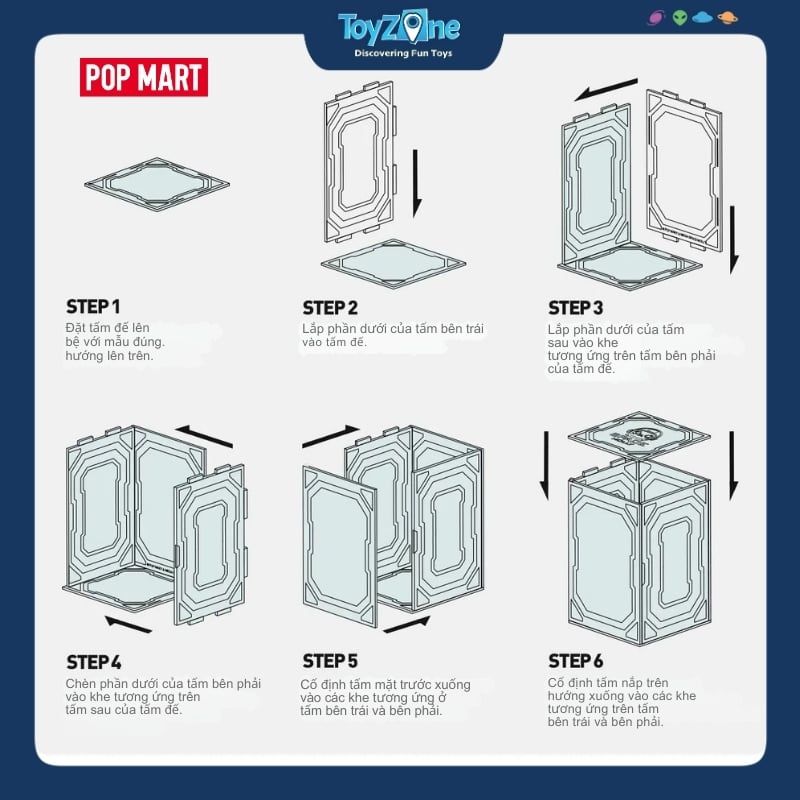 ToyZone
Discovering Fun Toys

POP MART

STEP 1
Đặt tấm đế lên bệ với mẫu đúng. hướng lên trên.

STEP 2
Lắp phần dưới của tấm bên trái vào tấm đế.

STEP 3
Lắp phần dưới của tấm sau vào khe tương ứng trên tấm bên phải của tấm đế.

STEP 4
Chèn phần dưới của tấm bên phải vào khe tương ứng trên tấm sau của tấm đế.

STEP 5
Cố định tấm mặt trước xuống vào các khe tương ứng ở tấm bên trái và bên phải.

STEP 6
Cố định tấm nắp trên hướng xuống vào các khe tương ứng trên tấm bên trái và bên phải.