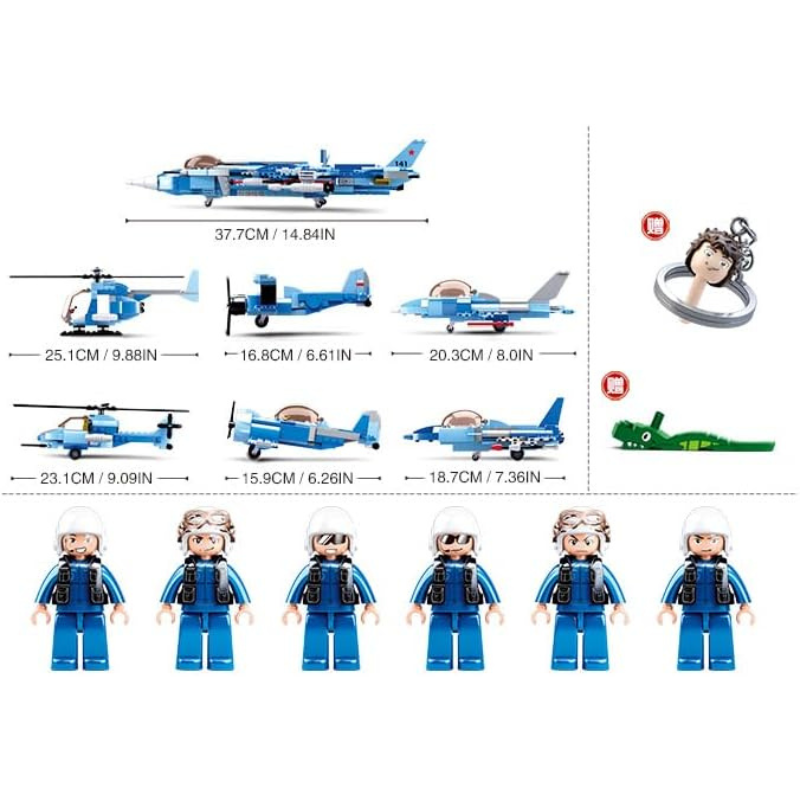 141

37.7CM / 14.84IN

25.1CM / 9.88IN

16.8CM / 6.61IN

20.3CM / 8.0IN

23.1CM / 9.09IN

15.9CM / 6.26IN

18.7CM / 7.36IN

赠

赠