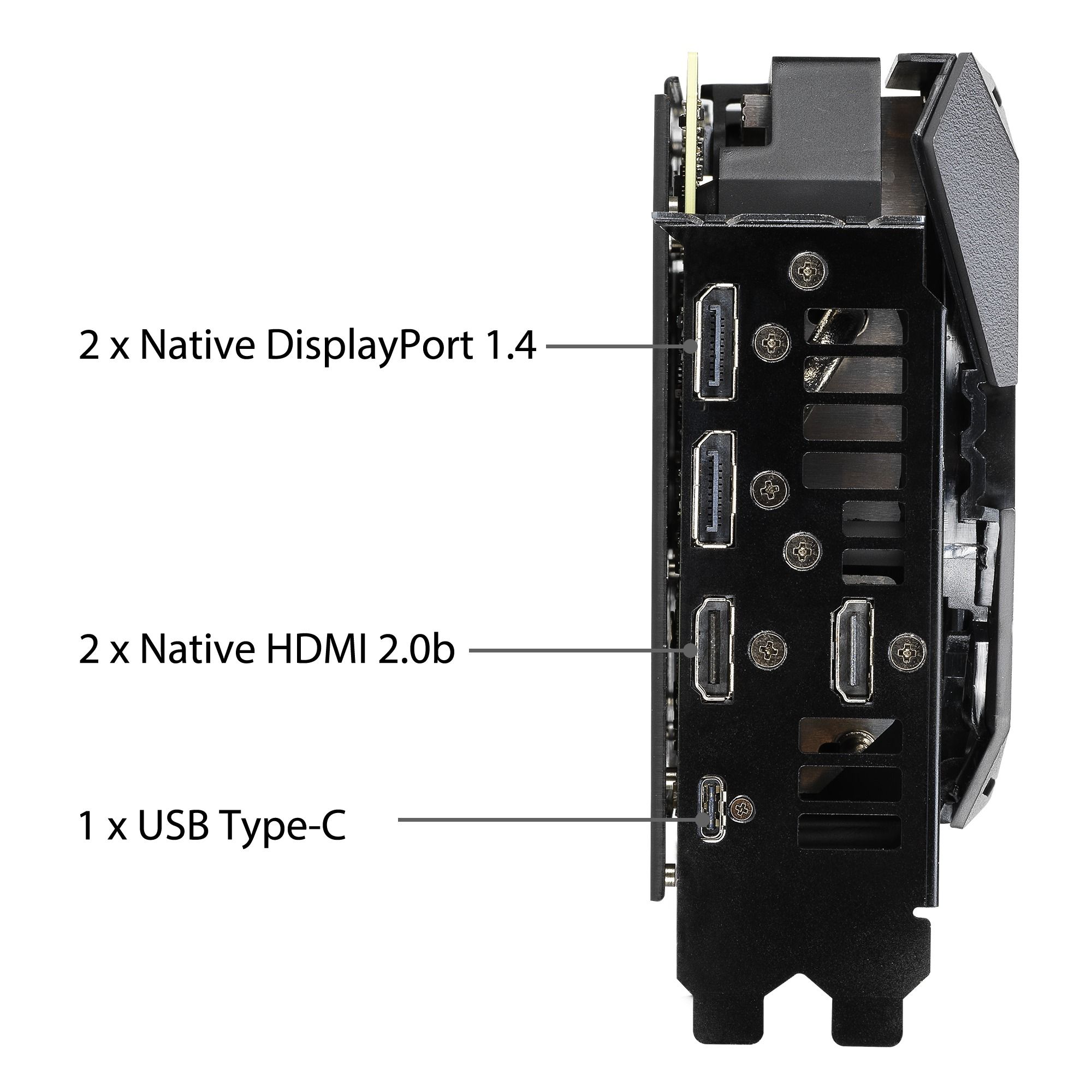 2 x Native DisplayPort 1.4

2 x Native HDMI 2.0b

1 x USB Type-C