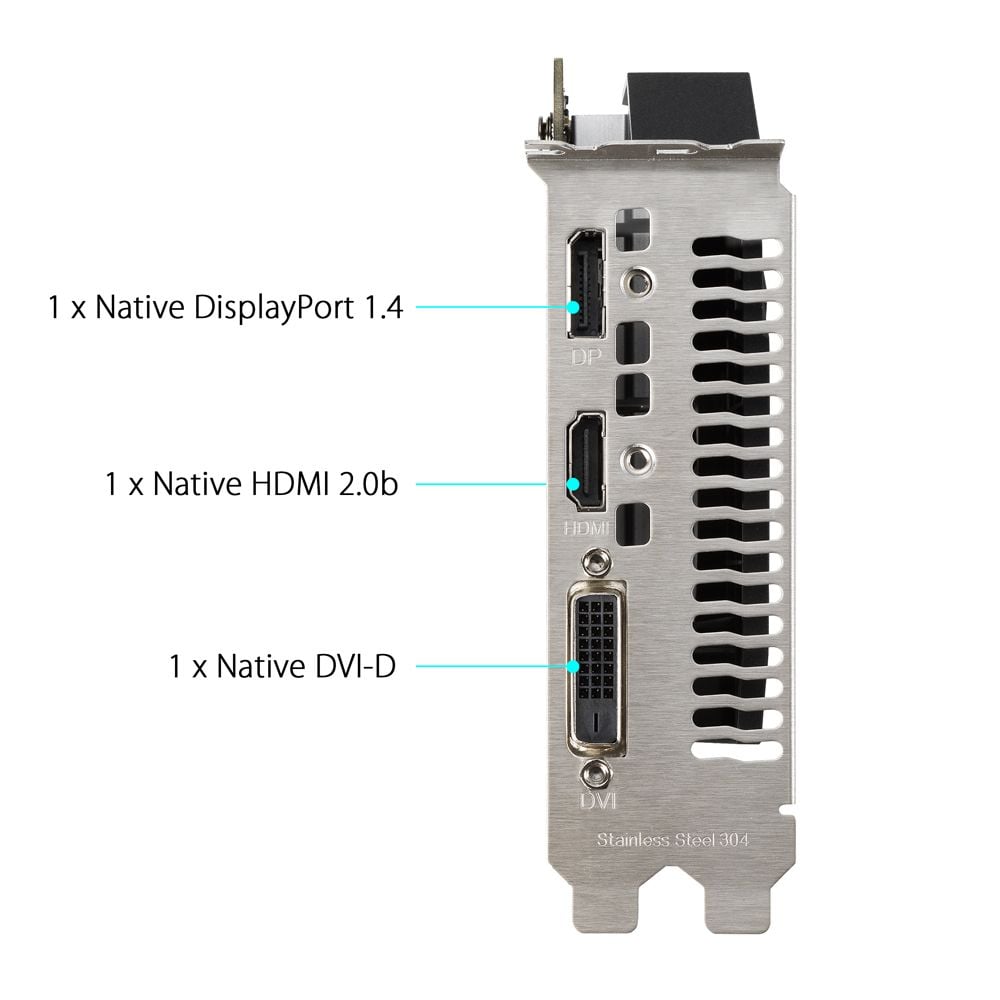 1 x Native DisplayPort 1.4

DP

1 x Native HDMI 2.0b

HDMI

1 x Native DVI-D

DVI

Stainless Steel 304