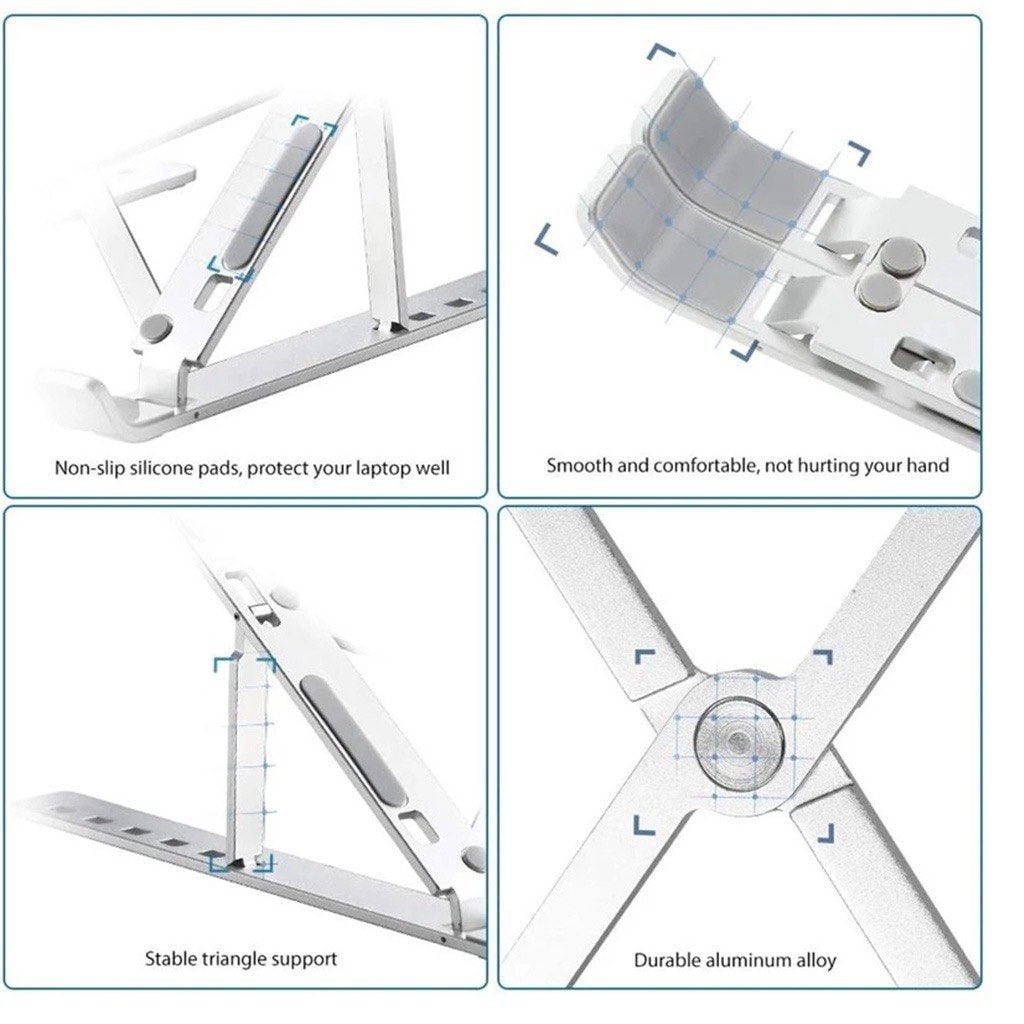 Non-slip silicone pads, protect your laptop well

Smooth and comfortable, not hurting your hand

Stable triangle support

Durable aluminum alloy