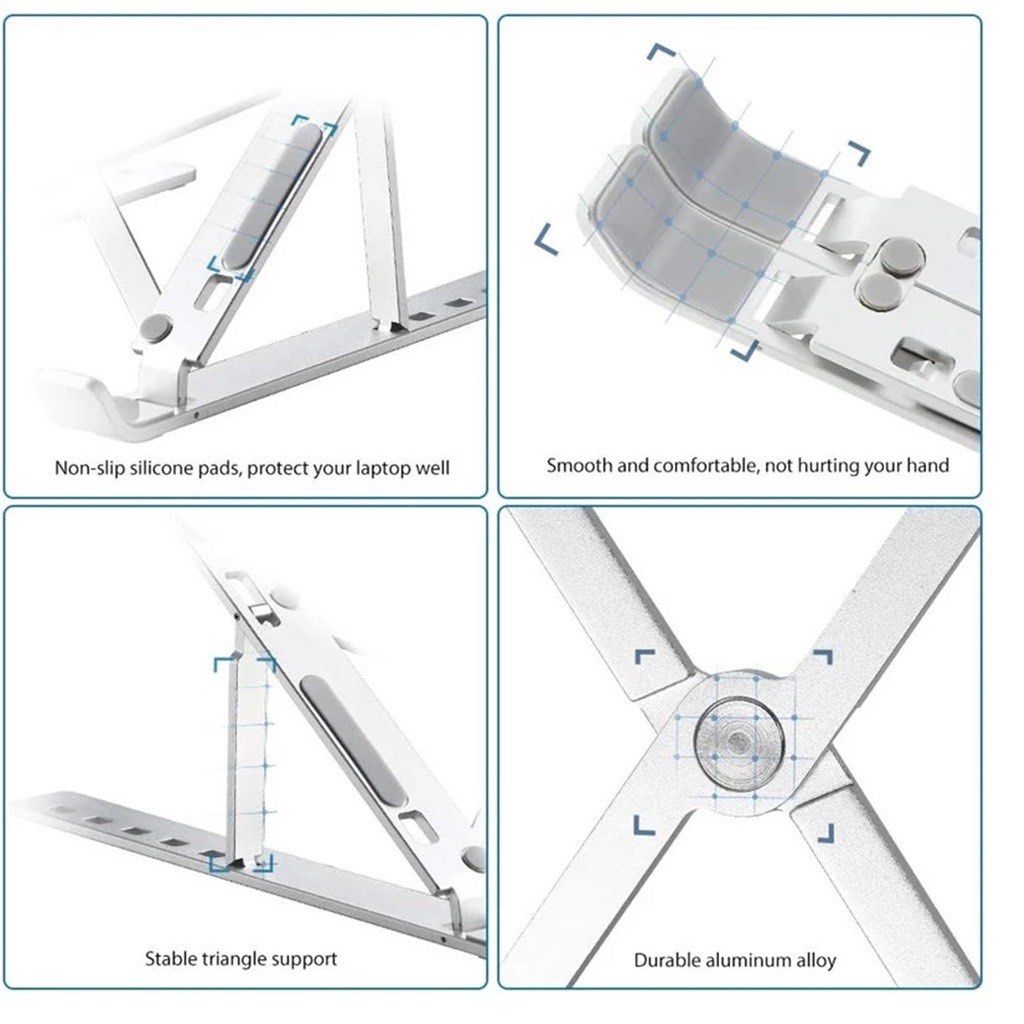 Non-slip silicone pads, protect your laptop well

Smooth and comfortable, not hurting your hand

Stable triangle support

Durable aluminum alloy