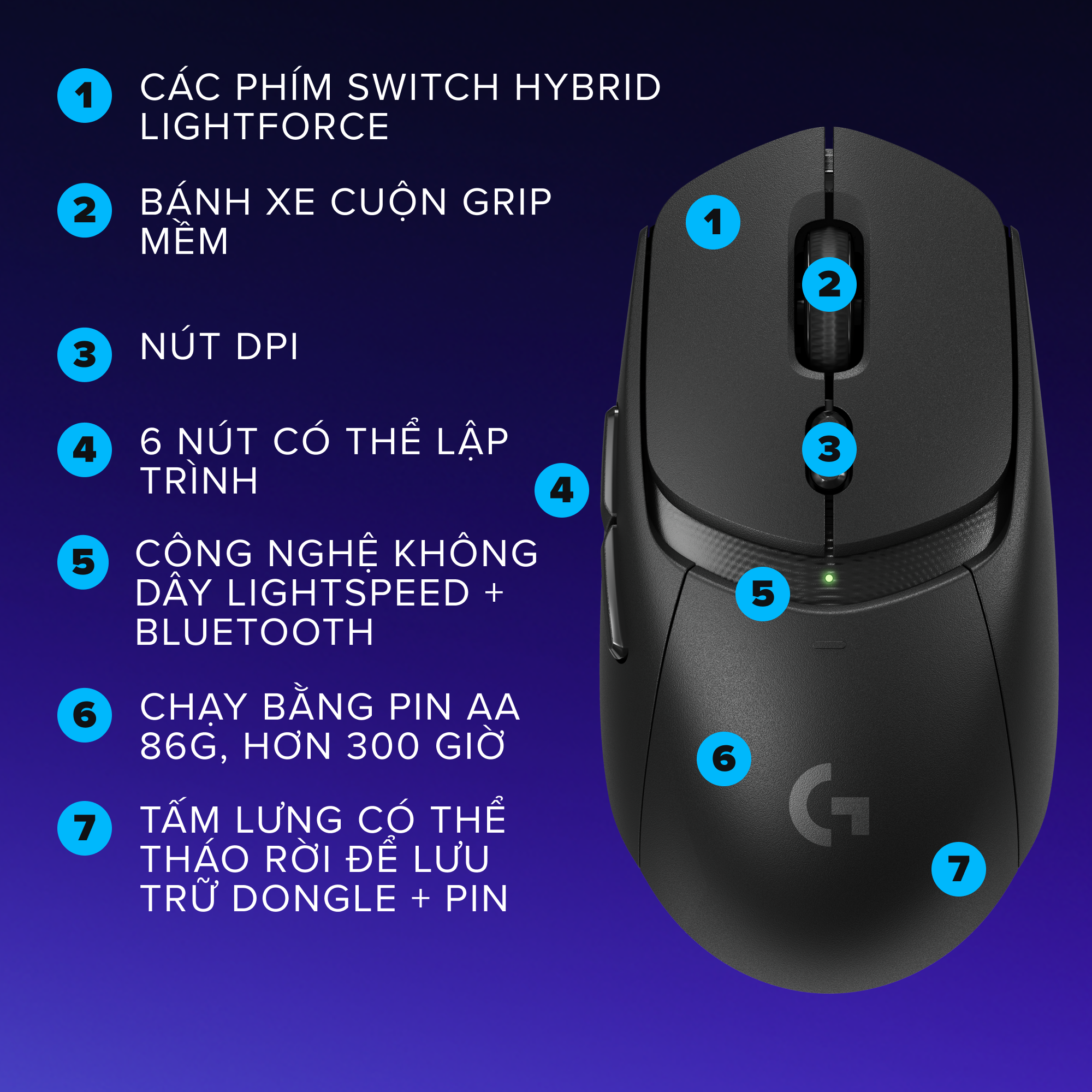 1 CÁC PHÍM SWITCH HYBRID LIGHTFORCE

2 BÁNH XE CUỘN GRIP MỀM

3 NÚT DPI

4 6 NÚT CÓ THỂ LẬP TRÌNH

5 CÔNG NGHỆ KHÔNG DÂY LIGHTSPEED + BLUETOOTH

6 CHẠY BẰNG PIN AA 86G, HƠN 300 GIỜ

7 TẤM LƯNG CÓ THỂ THÁO RỜI ĐỂ LƯU TRỮ DONGLE + PIN

1

2

3

4

5

6

7