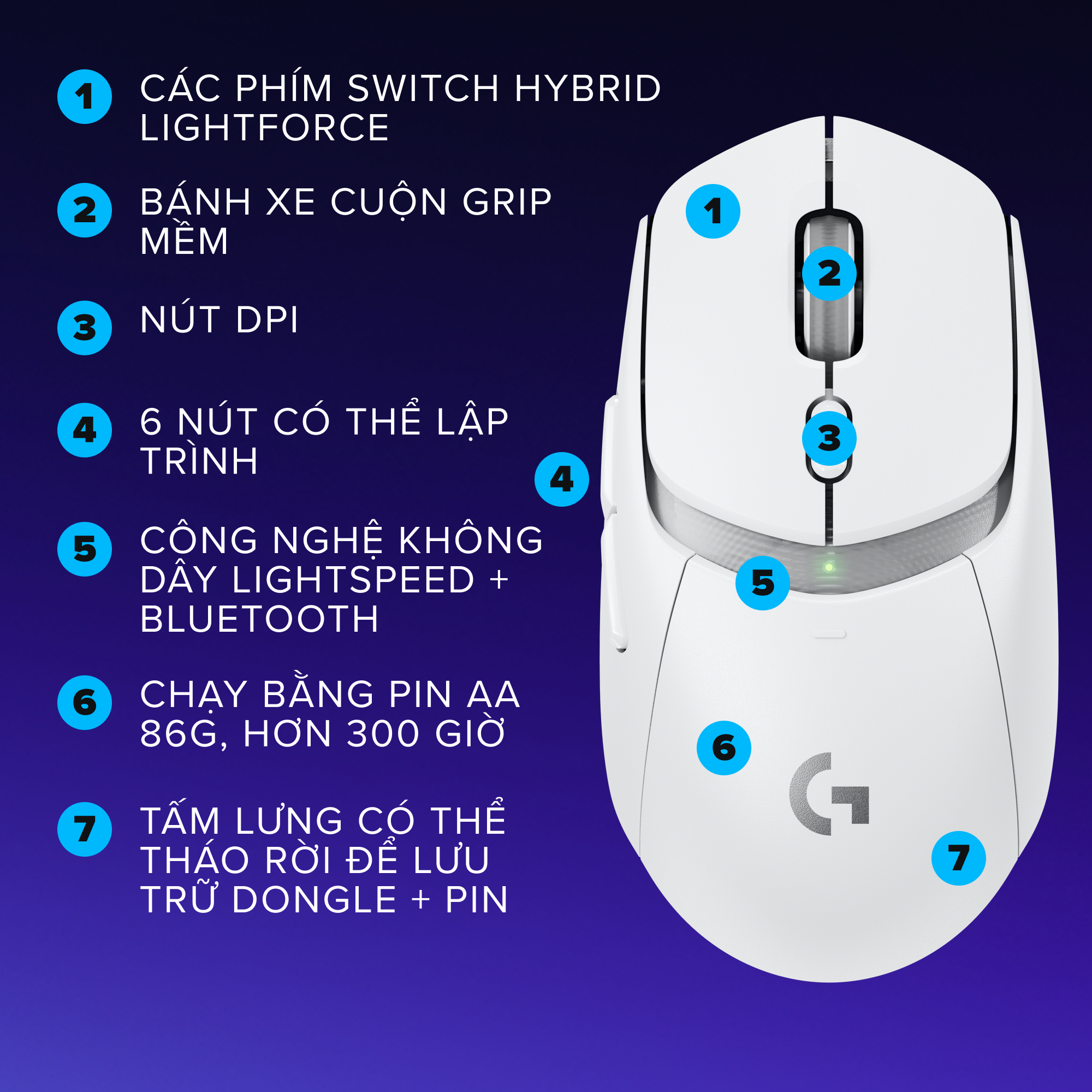 1 CÁC PHÍM SWITCH HYBRID LIGHTFORCE

2 BÁNH XE CUỘN GRIP MỀM

3 NÚT DPI

4 6 NÚT CÓ THỂ LẬP TRÌNH

5 CÔNG NGHỆ KHÔNG DÂY LIGHTSPEED + BLUETOOTH

6 CHẠY BẰNG PIN AA 86G, HƠN 300 GIỜ

7 TẤM LƯNG CÓ THỂ THÁO RỜI ĐỂ LƯU TRỮ DONGLE + PIN

1
2
3
4
5
6
7