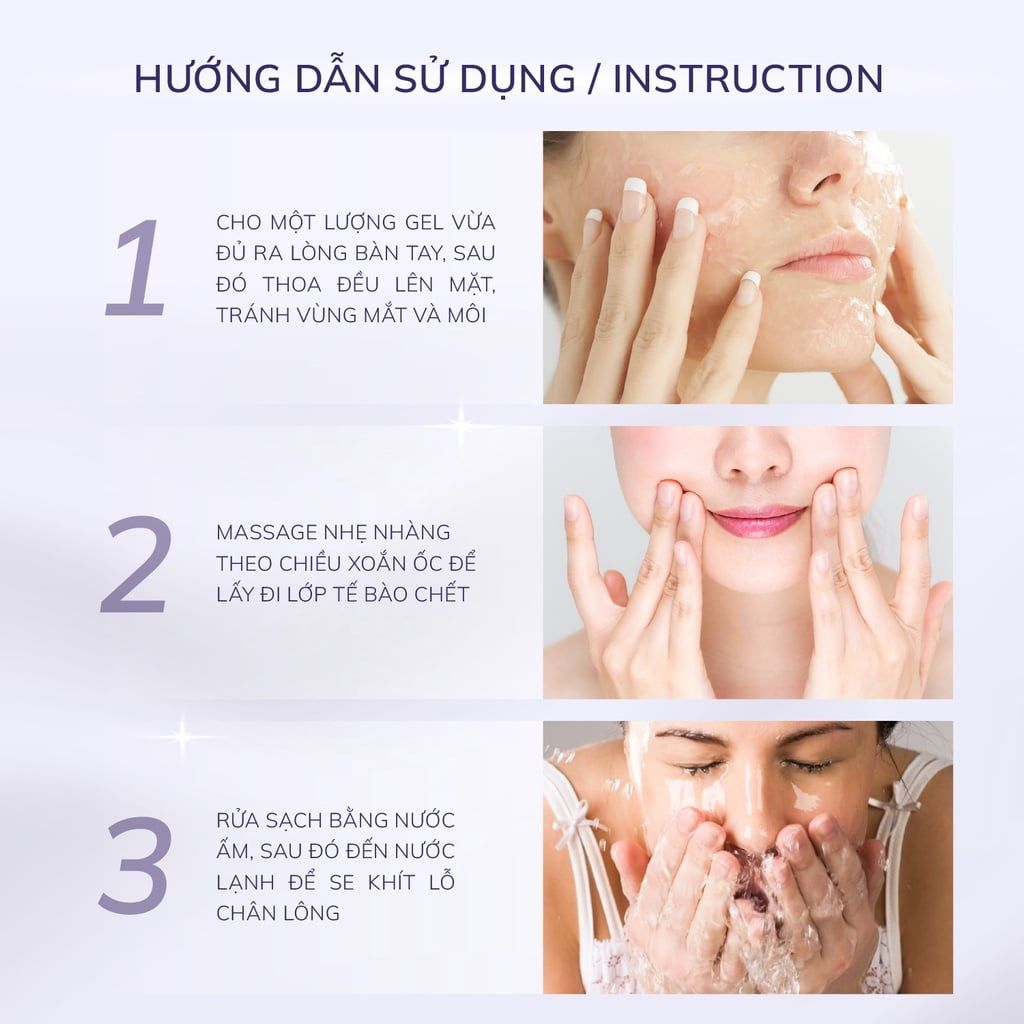 HƯỚNG DẪN SỬ DỤNG / INSTRUCTION

1

CHO MỘT LƯỢNG GEL VỪA ĐỦ RA LÒNG BÀN TAY, SAU ĐÓ THOA ĐỀU LÊN MẶT, TRÁNH VÙNG MẮT VÀ MÔI

2

MASSAGE NHẸ NHÀNG THEO CHIỀU XOẮN ỐC ĐỂ LẤY ĐI LỚP TẾ BÀO CHẾT

3

RỬA SẠCH BẰNG NƯỚC ẤM, SAU ĐÓ ĐẾN NƯỚC LẠNH ĐỂ SE KHÍT LỖ CHÂN LÔNG