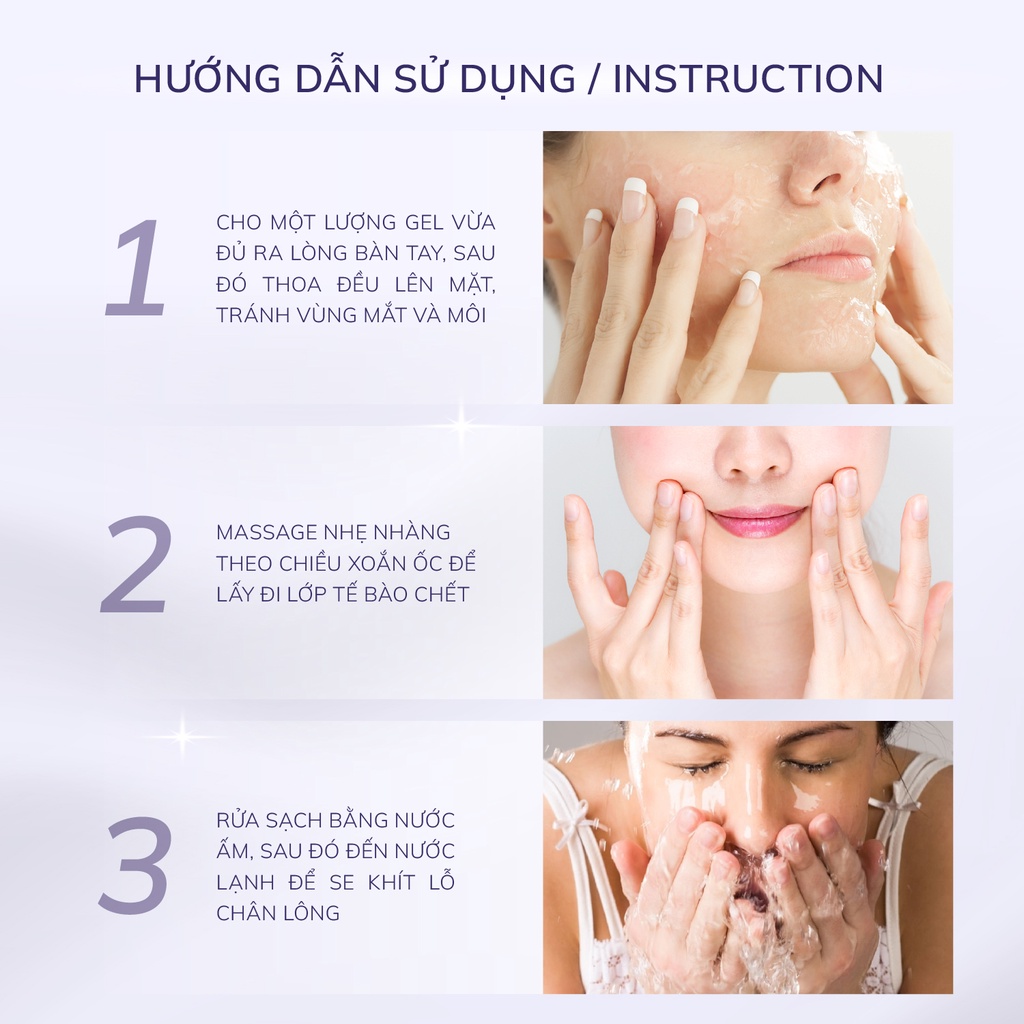 HƯỚNG DẪN SỬ DỤNG / INSTRUCTION

1

CHO MỘT LƯỢNG GEL VỪA ĐỦ RA LÒNG BÀN TAY, SAU ĐÓ THOA ĐỀU LÊN MẶT, TRÁNH VÙNG MẮT VÀ MÔI

2

MASSAGE NHẸ NHÀNG THEO CHIỀU XOẮN ỐC ĐỂ LẤY ĐI LỚP TẾ BÀO CHẾT

3

RỬA SẠCH BẰNG NƯỚC ẤM, SAU ĐÓ ĐẾN NƯỚC LẠNH ĐỂ SE KHÍT LỖ CHÂN LÔNG