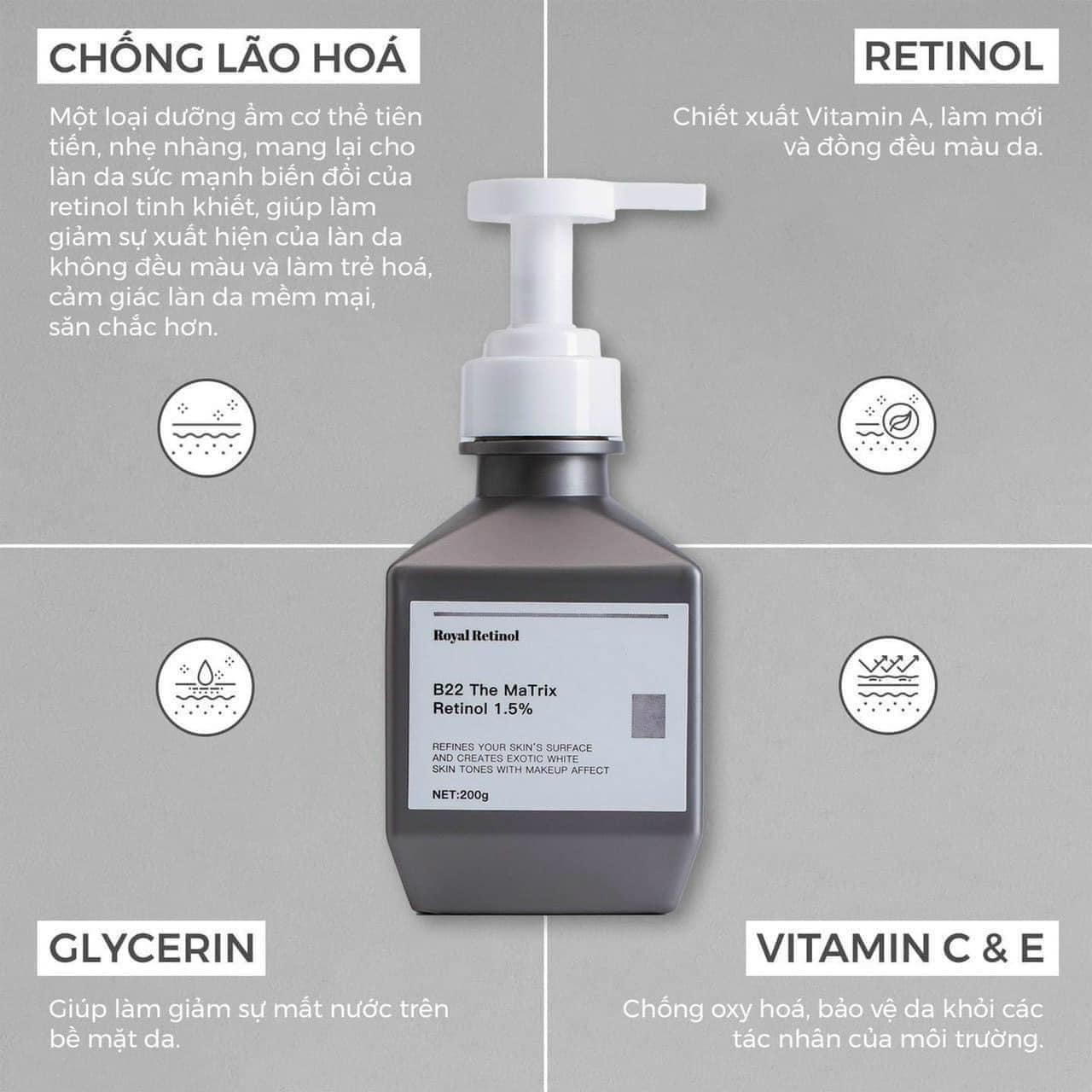 CHỐNG LÃO HOÁ

Một loại dưỡng ẩm cơ thể tiên tiến, nhẹ nhàng, mang lại cho làn da sức mạnh biến đổi của retinol tinh khiết, giúp làm giảm sự xuất hiện của làn da không đều màu và làm trẻ hoá, cảm giác làn da mềm mại, săn chắc hơn.

RETINOL

Chiết xuất Vitamin A, làm mới và đồng đều màu da.

Royal Retinol

B22 The MaTrix Retinol 1.5%

REFINES YOUR SKIN'S SURFACE AND CREATES EXOTIC WHITE SKIN TONES WITH MAKEUP AFFECT

NET:200g

GLYCERIN

Giúp làm giảm sự mất nước trên bề mặt da.

VITAMIN C & E

Chống oxy hoá, bảo vệ da khỏi các tác nhân của môi trường.