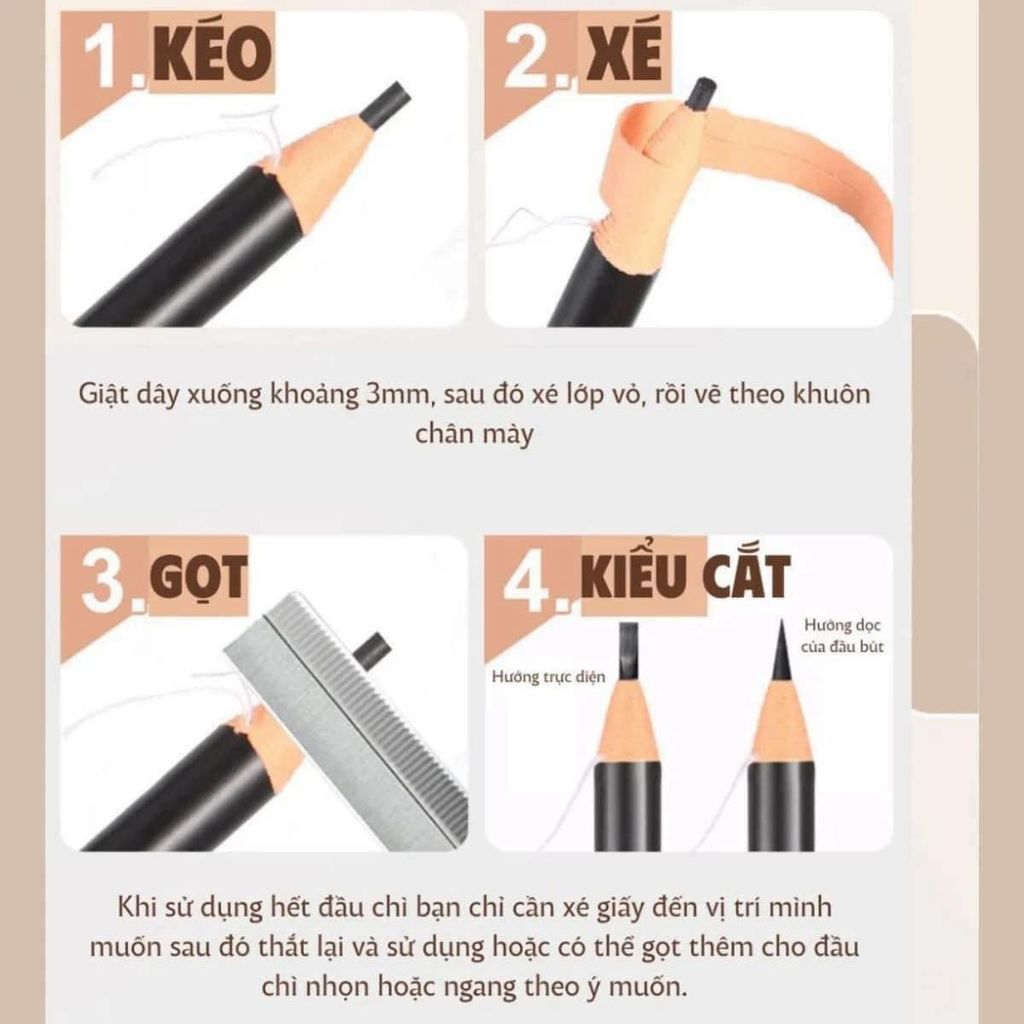 1. KÉO

2. XÉ

Giật dây xuống khoảng 3mm, sau đó xé lớp vỏ, rồi vẽ theo khuôn chân mày

3. GỌT

4. KIỂU CẮT

Hướng trực diện

Hướng dọc của đầu bút

Khi sử dụng hết đầu chì bạn chỉ cần xé giấy đến vị trí mình muốn sau đó thắt lại và sử dụng hoặc có thể gọt thêm cho đầu chì nhọn hoặc ngang theo ý muốn.