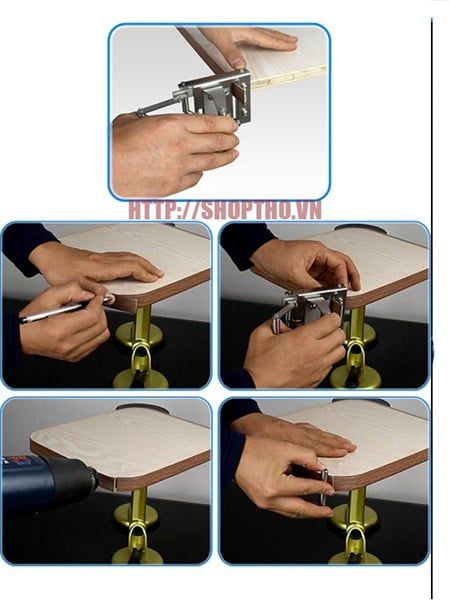 HTTP://SHOPTHO.VN