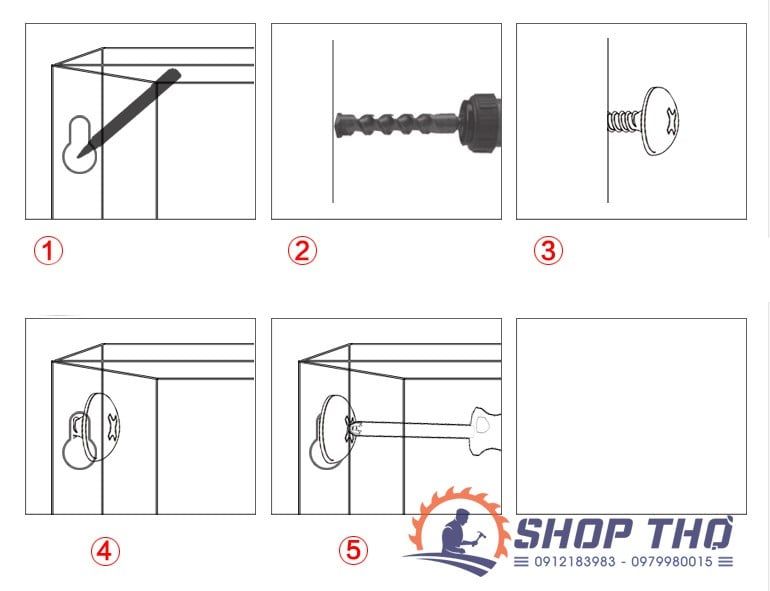 ①
②
③
④
⑤
SHOP THỢ
0912183983 - 0979980015