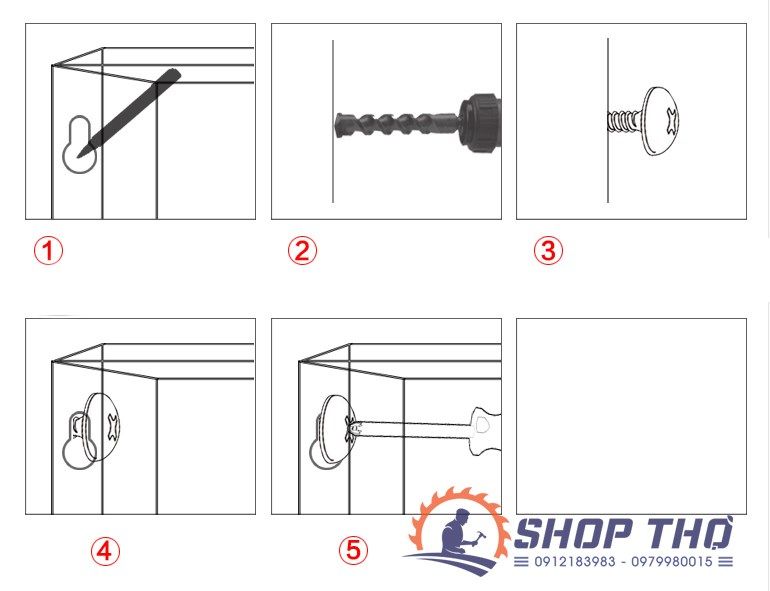 ①
②
③
④
⑤
SHOP THỢ
0912183983 - 0979980015