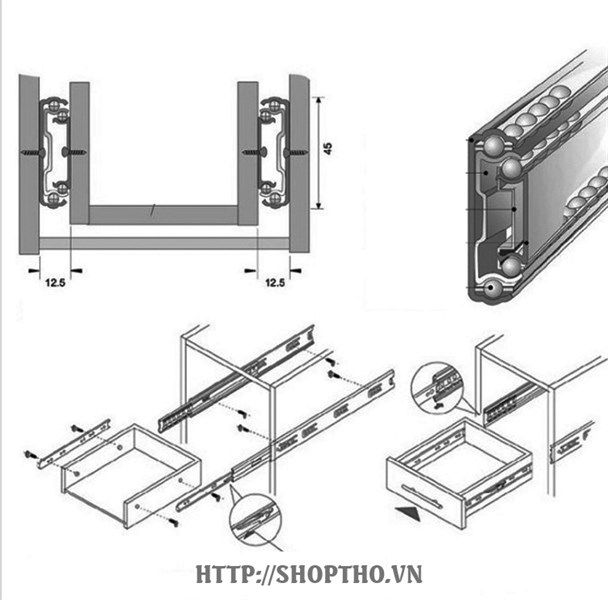 45

12.5

12.5

HTTP://SHOPTHO.VN