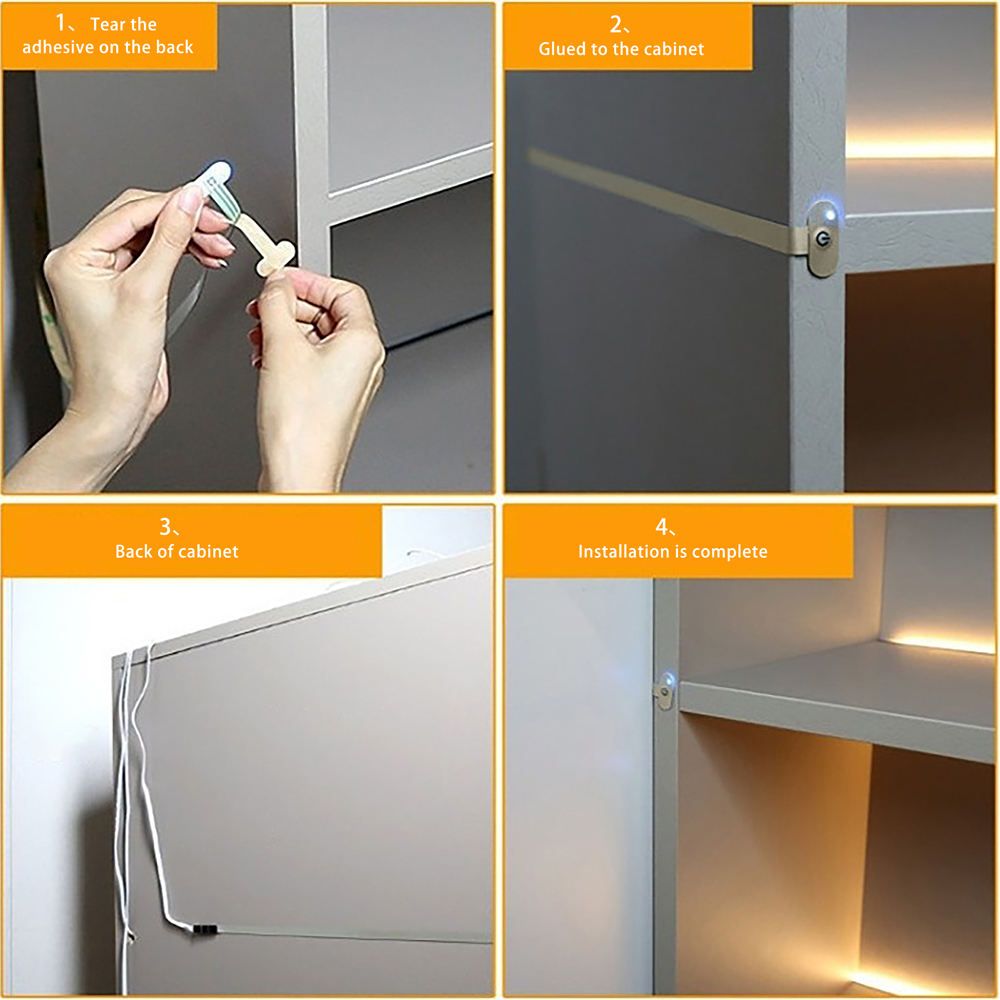 1、Tear the adhesive on the back

2、
Glued to the cabinet

3、
Back of cabinet

4、
Installation is complete