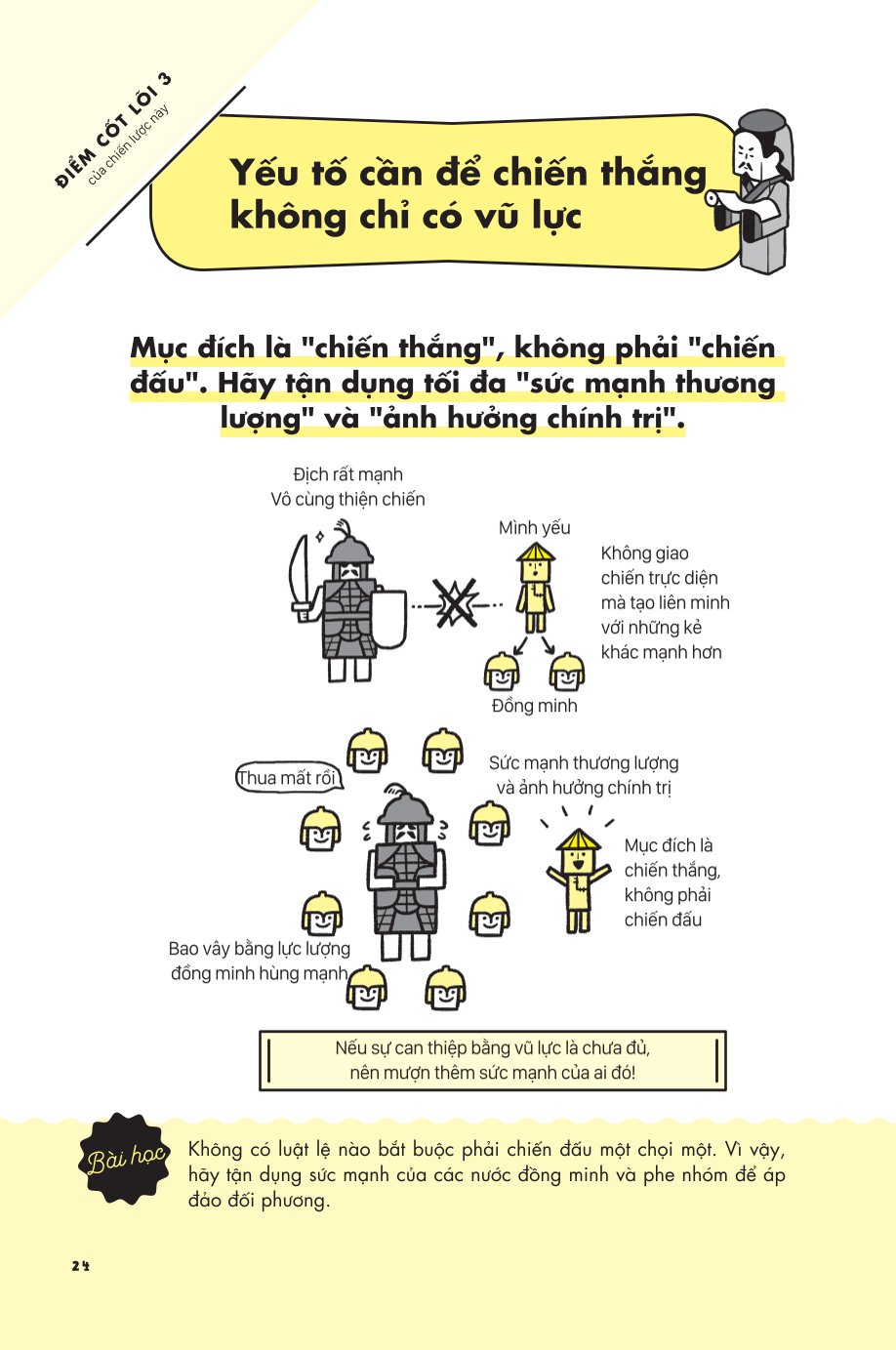 ĐIỂM CỐT LÕI 3
của chiến lược này

Yếu tố cần để chiến thắng không chỉ có vũ lực

Mục đích là "chiến thắng", không phải "chiến đấu". Hãy tận dụng tối đa "sức mạnh thương lượng" và "ảnh hưởng chính trị".

Địch rất mạnh
Vô cùng thiện chiến

Mình yếu

Không giao chiến trực diện mà tạo liên minh với những kẻ khác mạnh hơn

Đồng minh

Thua mất rồi

Sức mạnh thương lượng và ảnh hưởng chính trị

Mục đích là chiến thắng, không phải chiến đấu

Bao vây bằng lực lượng đồng minh hùng mạnh

Nếu sự can thiệp bằng vũ lực là chưa đủ, nên mượn thêm sức mạnh của ai đó!

Bài học

Không có luật lệ nào bắt buộc phải chiến đấu một chọi một. Vì vậy, hãy tận dụng sức mạnh của các nước đồng minh và phe nhóm để áp đảo đối phương.

24