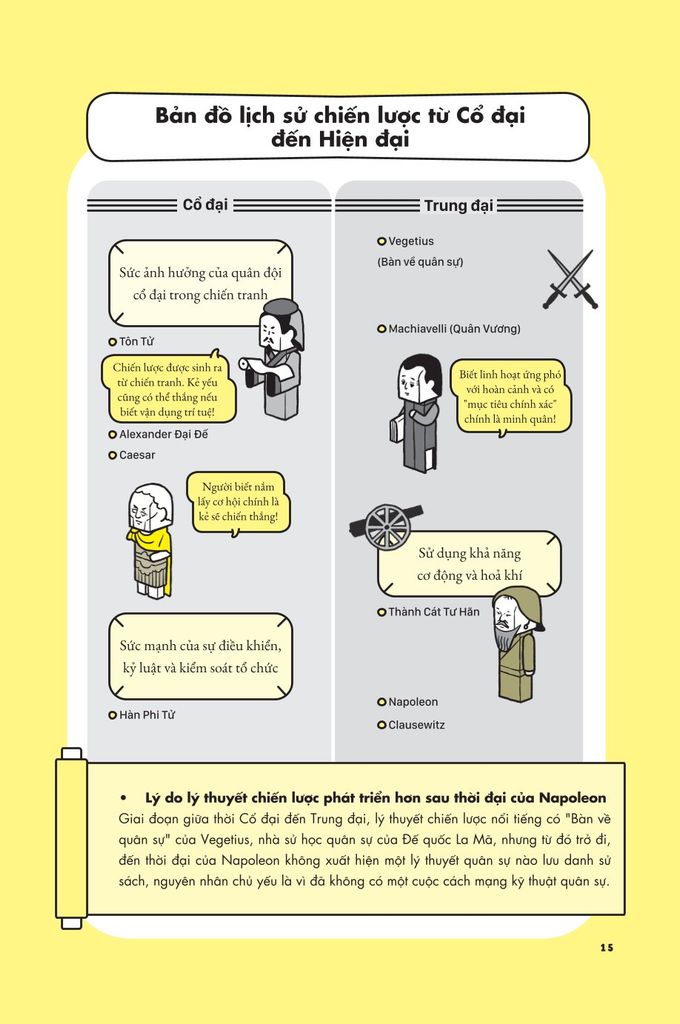 Bản đồ lịch sử chiến lược từ Cổ đại đến Hiện đại

Cổ đại

Sức ảnh hưởng của quân đội cổ đại trong chiến tranh

Tôn Tử

Chiến lược được sinh ra từ chiến tranh. Kẻ yếu cũng có thể thắng nếu biết vận dụng trí tuệ!

Alexander Đại Đế

Caesar

Người biết nắm lấy cơ hội chính là kẻ sẽ chiến thắng!

Sức mạnh của sự điều khiển, kỷ luật và kiểm soát tổ chức

Hàn Phi Tử

Trung đại

Vegetius
(Bàn về quân sự)

Machiavelli (Quân Vương)

Biết linh hoạt ứng phó với hoàn cảnh và có "mục tiêu chính xác" chính là minh quân!

Sử dụng khả năng cơ động và hoả khí

Thành Cát Tư Hãn

Napoleon

Clausewitz

• Lý do lý thuyết chiến lược phát triển hơn sau thời đại của Napoleon
Giai đoạn giữa thời Cổ đại đến Trung đại, lý thuyết chiến lược nổi tiếng có "Bàn về quân sự" của Vegetius, nhà sử học quân sự của Đế quốc La Mã, nhưng từ đó trở đi, đến thời đại của Napoleon không xuất hiện một lý thuyết quân sự nào lưu danh sử sách, nguyên nhân chủ yếu là vì đã không có một cuộc cách mạng kỹ thuật quân sự.

15