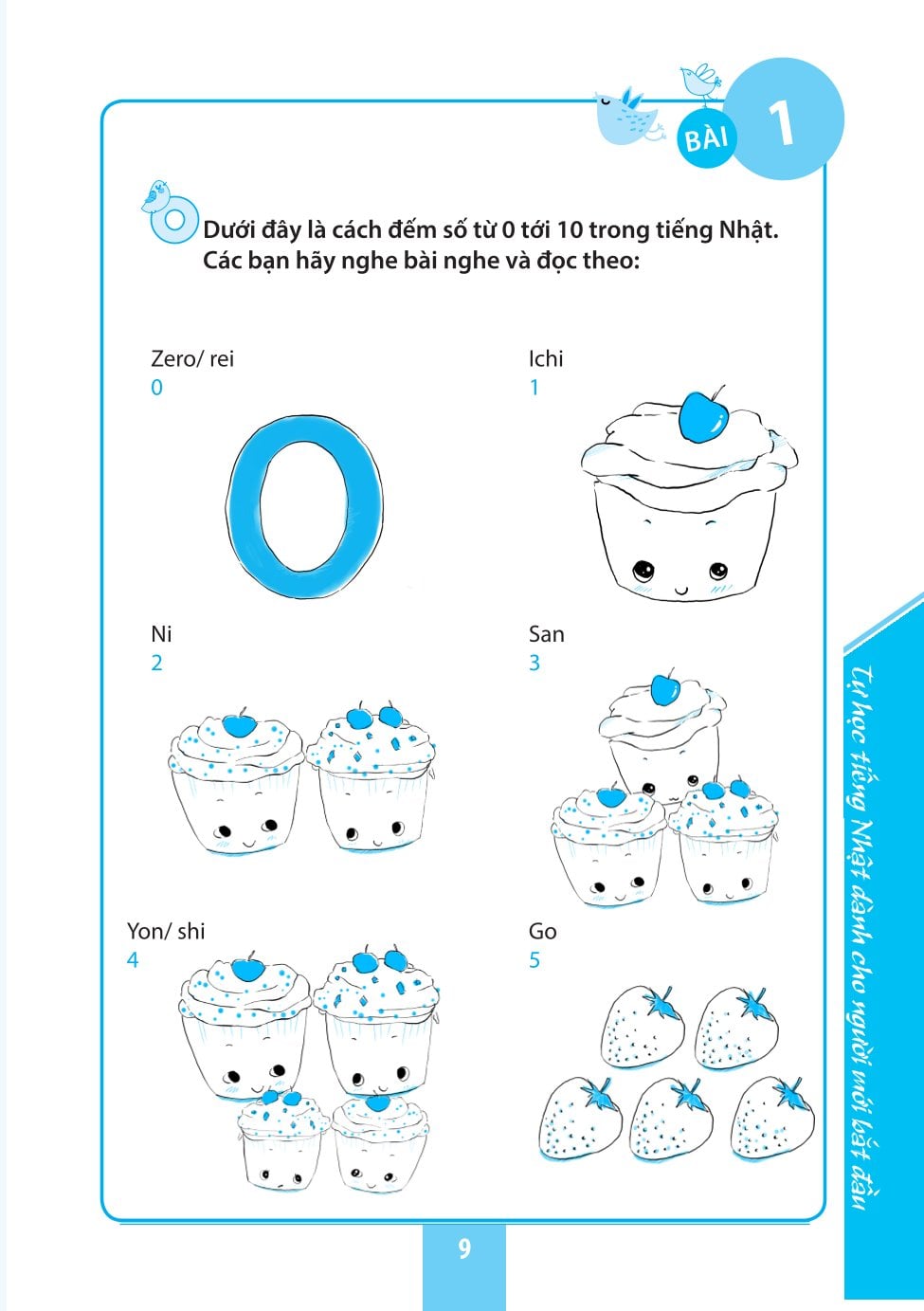 BÀI 1

Dưới đây là cách đếm số từ 0 tới 10 trong tiếng Nhật. Các bạn hãy nghe bài nghe và đọc theo:

Zero/ rei
0

Ichi
1

Ni
2

San
3

Yon/ shi
4

Go
5

Tự học tiếng Nhật dành cho người mới bắt đầu

9