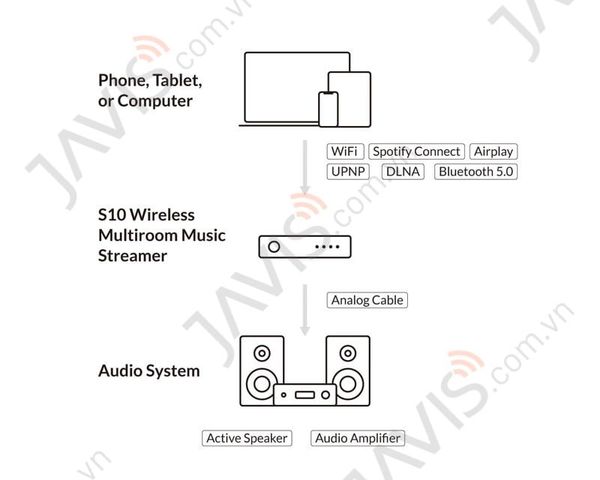 Phone, Tablet, or Computer

WiFi Spotify Connect Airplay
UPNP DLNA Bluetooth 5.0

S10 Wireless Multiroom Music Streamer

Analog Cable

Audio System

Active Speaker Audio Amplifier

JAVIS.com.vn