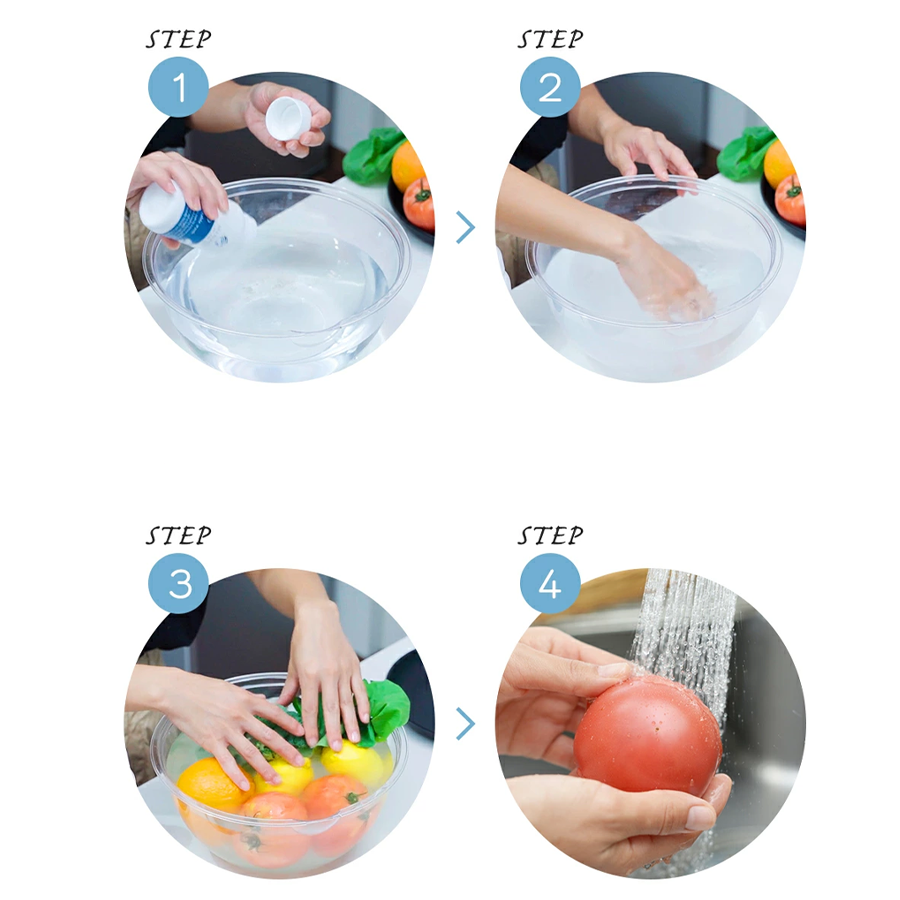 STEP
1

STEP
2

STEP
3

STEP
4