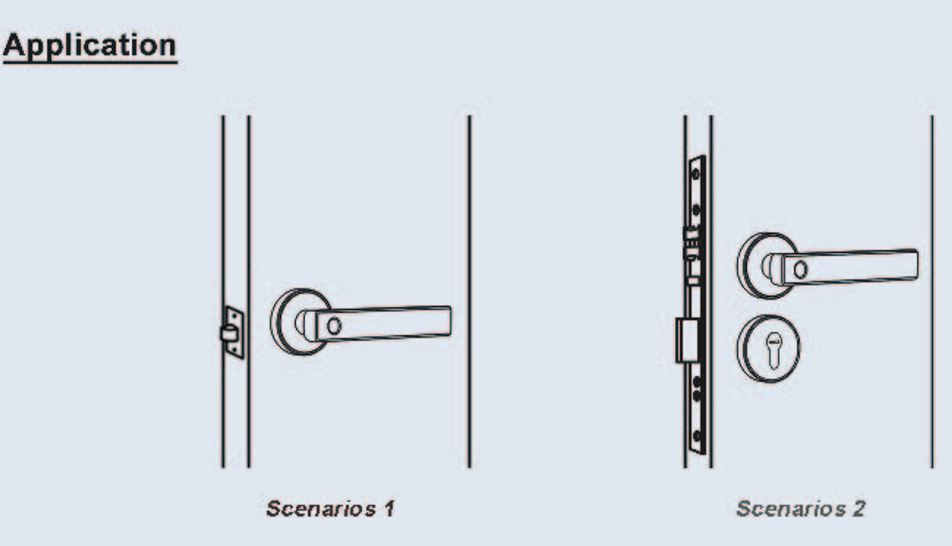 Application

Scenarios 1

Scenarios 2