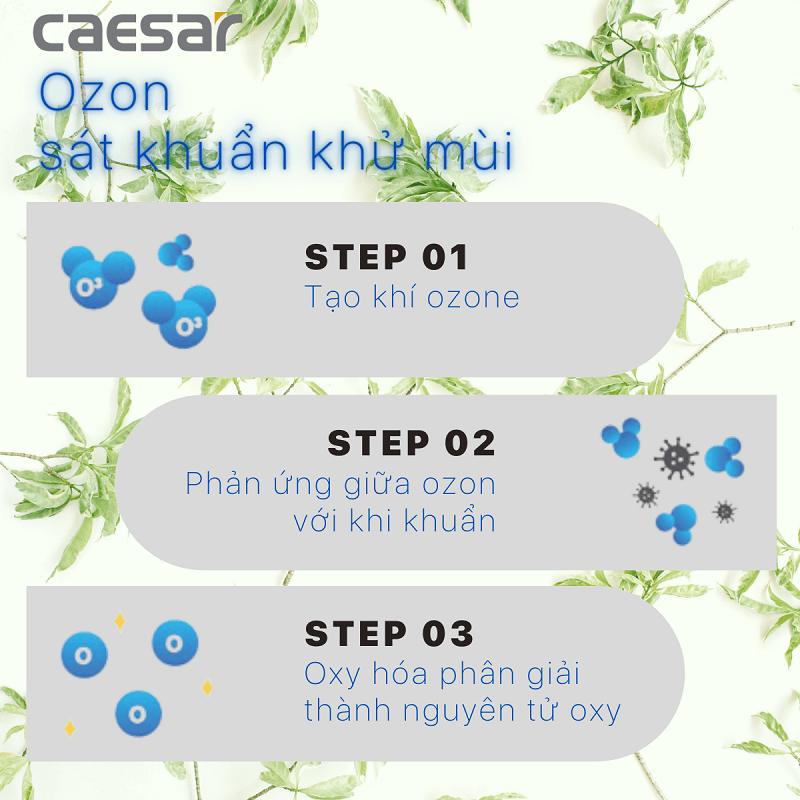 caesar

Ozon
sát khuẩn khử mùi

$O^3$ $O^3$

STEP 01
Tạo khí ozone

STEP 02
Phản ứng giữa ozon với khi khuẩn

O O O

STEP 03
Oxy hóa phân giải thành nguyên tử oxy