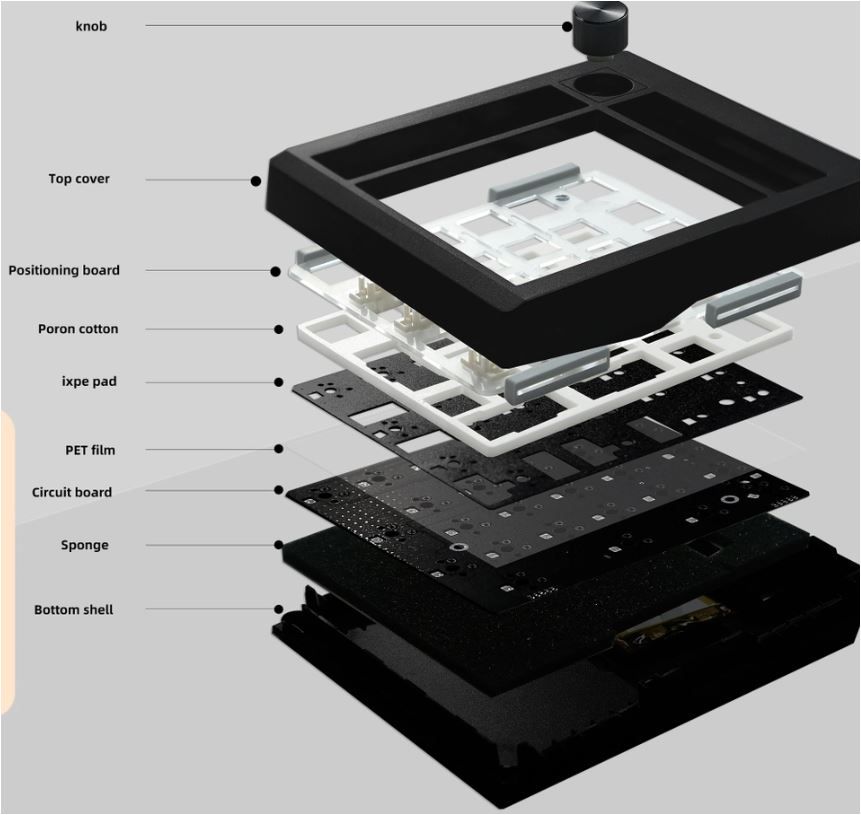 knob

Top cover

Positioning board

Poron cotton

ixpe pad

PET film

Circuit board

Sponge

Bottom shell