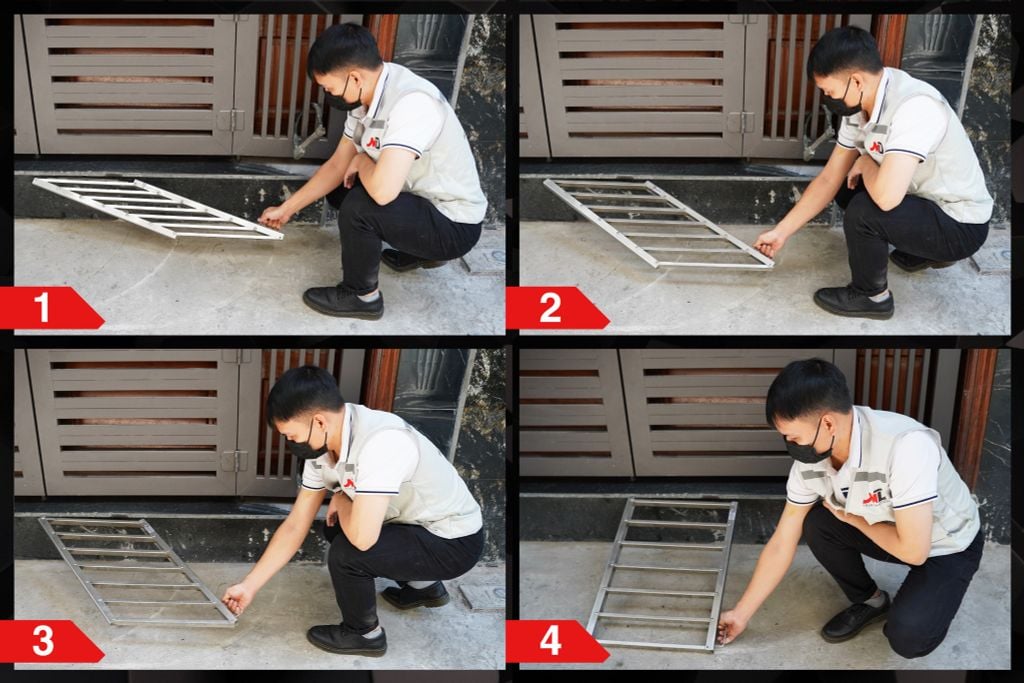 1

2

3

4