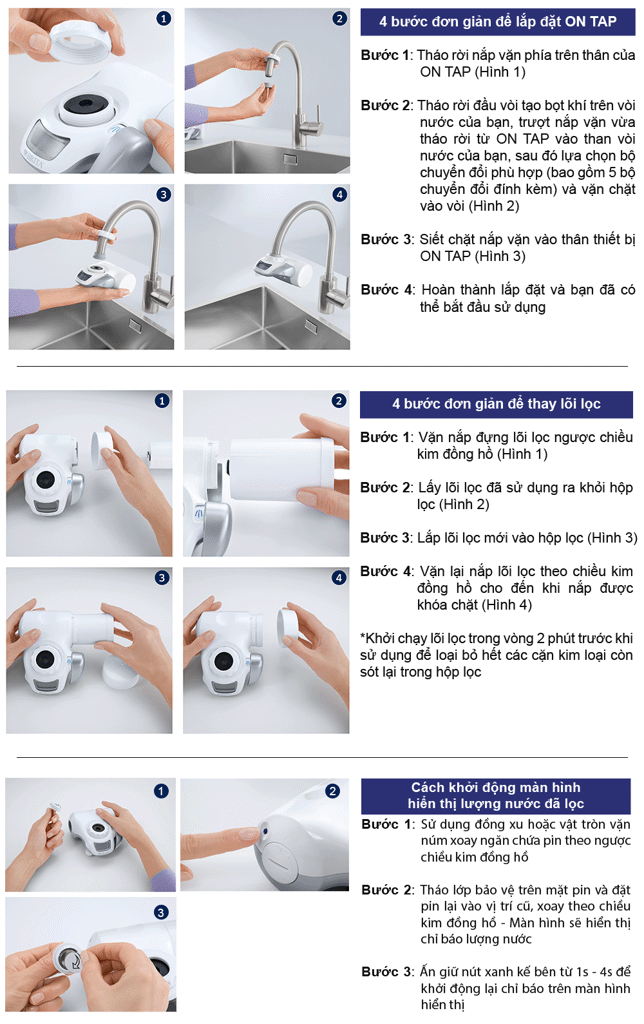 1

2

3

4

4 bước đơn giản để lắp đặt ON TAP

Bước 1: Tháo rời nắp vặn phía trên thân của ON TAP (Hình 1)

Bước 2: Tháo rời đầu vòi tạo bọt khí trên vòi nước của bạn, trượt nắp vặn vừa tháo rời từ ON TAP vào than vòi nước của bạn, sau đó lựa chọn bộ chuyển đổi phù hợp (bao gồm 5 bộ chuyển đổi đính kèm) và vặn chặt vào vòi (Hình 2)

Bước 3: Siết chặt nắp vặn vào thân thiết bị ON TAP (Hình 3)

Bước 4: Hoàn thành lắp đặt và bạn đã có thể bắt đầu sử dụng

1

2

3

4

4 bước đơn giản để thay lõi lọc

Bước 1: Vặn nắp đựng lõi lọc ngược chiều kim đồng hồ (Hình 1)

Bước 2: Lấy lõi lọc đã sử dụng ra khỏi hộp lọc (Hình 2)

Bước 3: Lắp lõi lọc mới vào hộp lọc (Hình 3)

Bước 4: Vặn lại nắp lõi lọc theo chiều kim đồng hồ cho đến khi nắp được khóa chặt (Hình 4)

*Khởi chạy lõi lọc trong vòng 2 phút trước khi sử dụng để loại bỏ hết các cặn kim loại còn sót lại trong hộp lọc

1

2

3

Cách khởi động màn hình hiển thị lượng nước đã lọc

Bước 1: Sử dụng đồng xu hoặc vật tròn vặn núm xoay ngăn chứa pin theo ngược chiều kim đồng hồ

Bước 2: Tháo lớp bảo vệ trên mặt pin và đặt pin lại vào vị trí cũ, xoay theo chiều kim đồng hồ - Màn hình sẽ hiển thị chỉ báo lượng nước

Bước 3: Ấn giữ nút xanh kế bên từ 1s - 4s để khởi động lại chỉ báo trên màn hình hiển thị