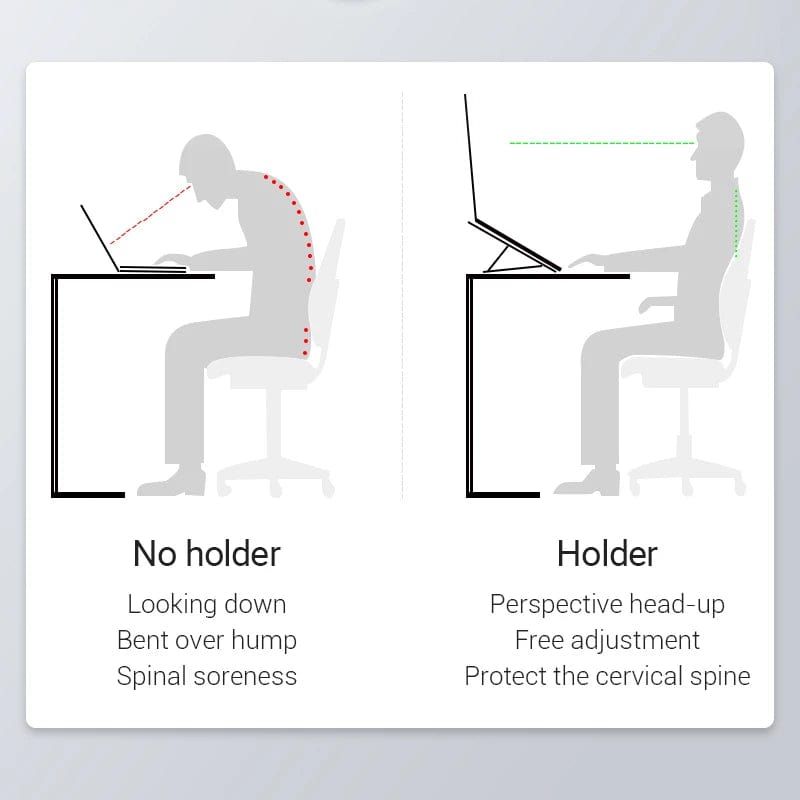 No holder

Looking down
Bent over hump
Spinal soreness

Holder

Perspective head-up
Free adjustment
Protect the cervical spine