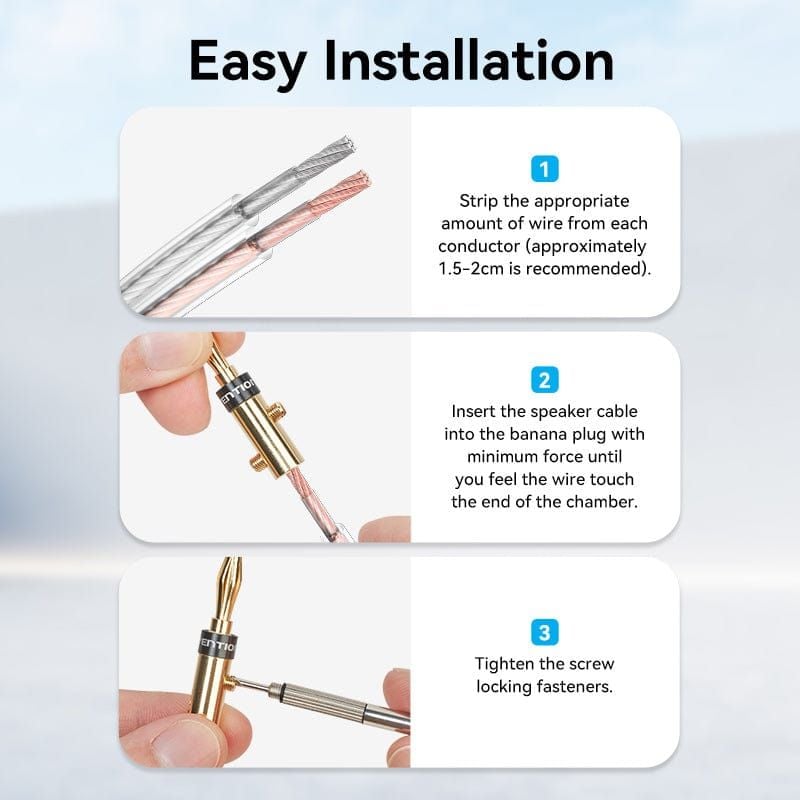 Easy Installation

1

Strip the appropriate amount of wire from each conductor (approximately 1.5-2cm is recommended).

ENTIO

2

Insert the speaker cable into the banana plug with minimum force until you feel the wire touch the end of the chamber.

ENTIO

3

Tighten the screw locking fasteners.