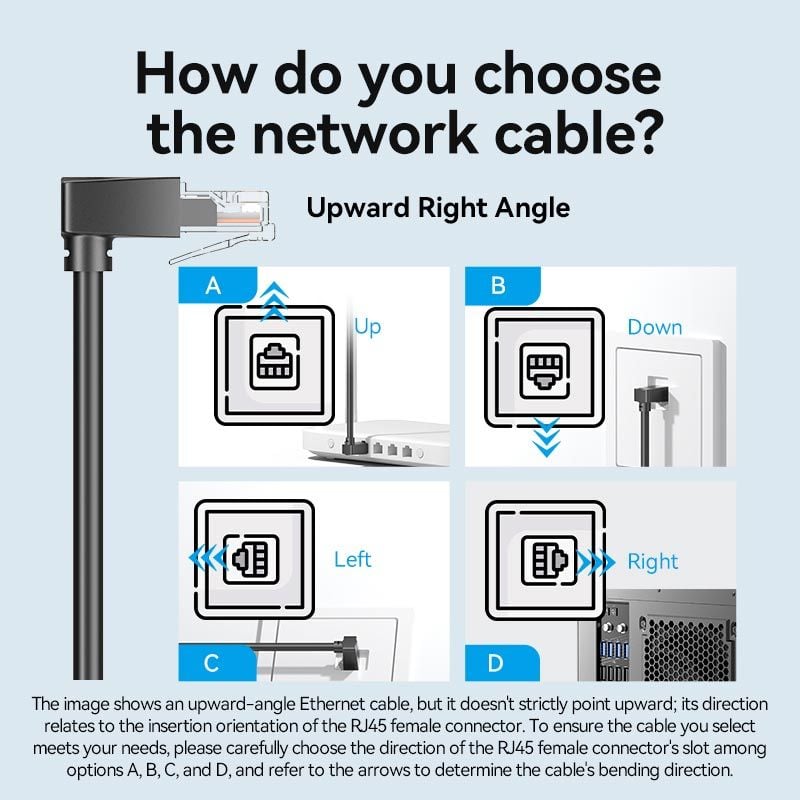 How do you choose the network cable?

Upward Right Angle

A

Up

B

Down

Left

C

Right

D

The image shows an upward-angle Ethernet cable, but it doesn't strictly point upward; its direction relates to the insertion orientation of the RJ45 female connector. To ensure the cable you select meets your needs, please carefully choose the direction of the RJ45 female connector's slot among options A, B, C, and D, and refer to the arrows to determine the cable's bending direction.